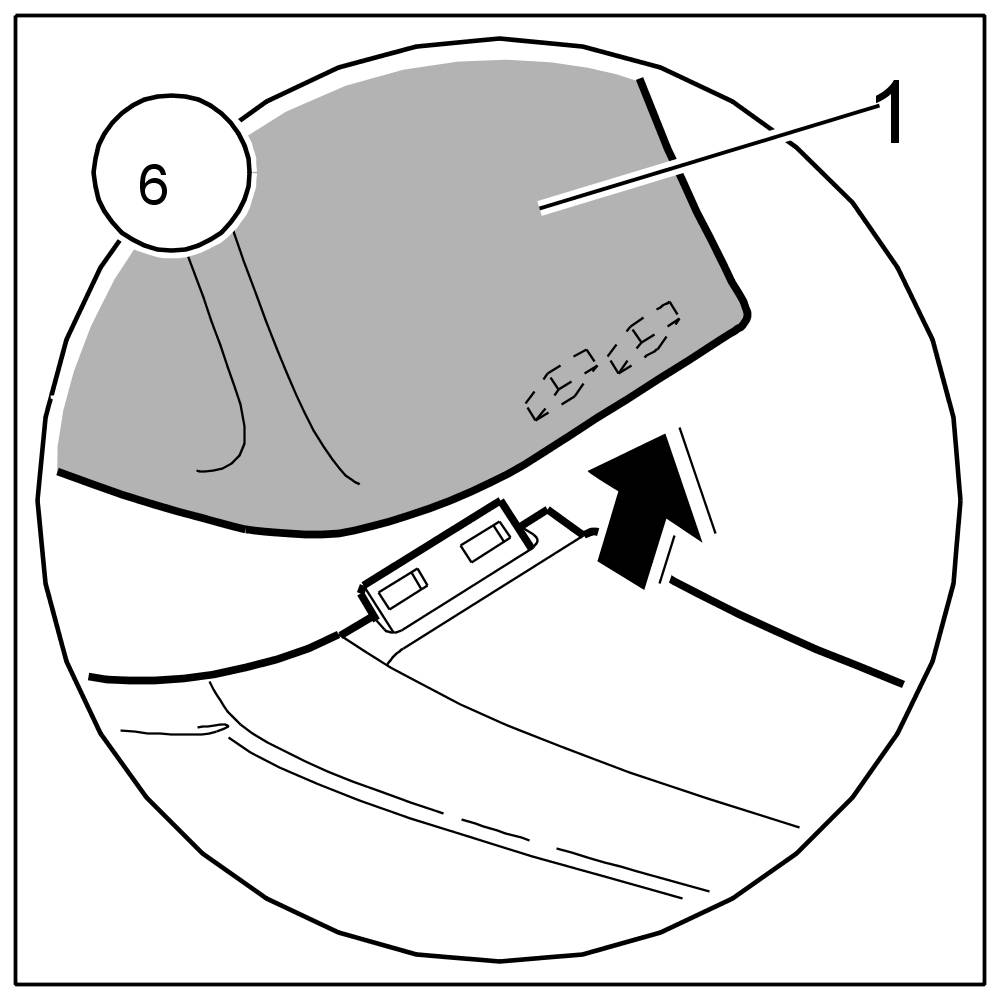 6

1