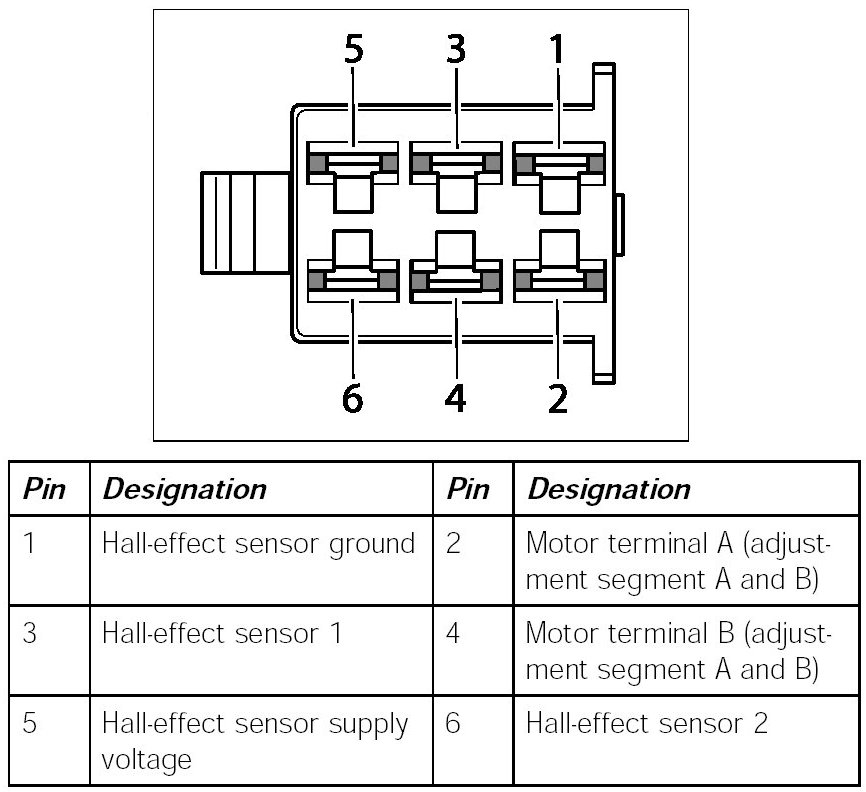 5 3 1

6 4 2

| Pin | Designation | Pin | Designation |
|---|---|---|---|
| 1 | Hall-effect sensor ground | 2 | Motor terminal A (adjustment segment A and B) |
| 3 | Hall-effect sensor 1 | 4 | Motor terminal B (adjustment segment A and B) |
| 5 | Hall-effect sensor supply voltage | 6 | Hall-effect sensor 2 |