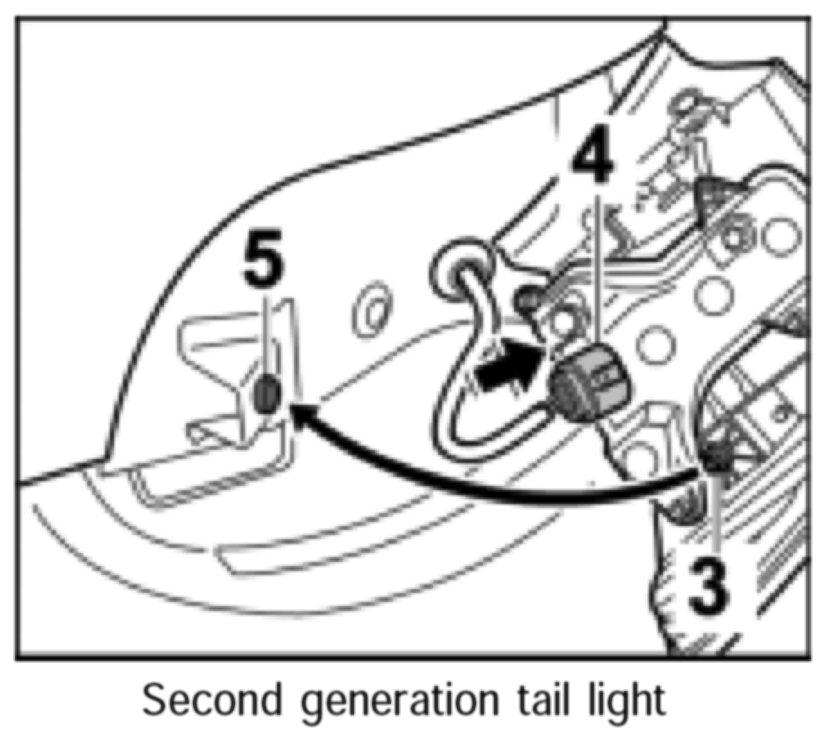 4
5
3
Second generation tail light