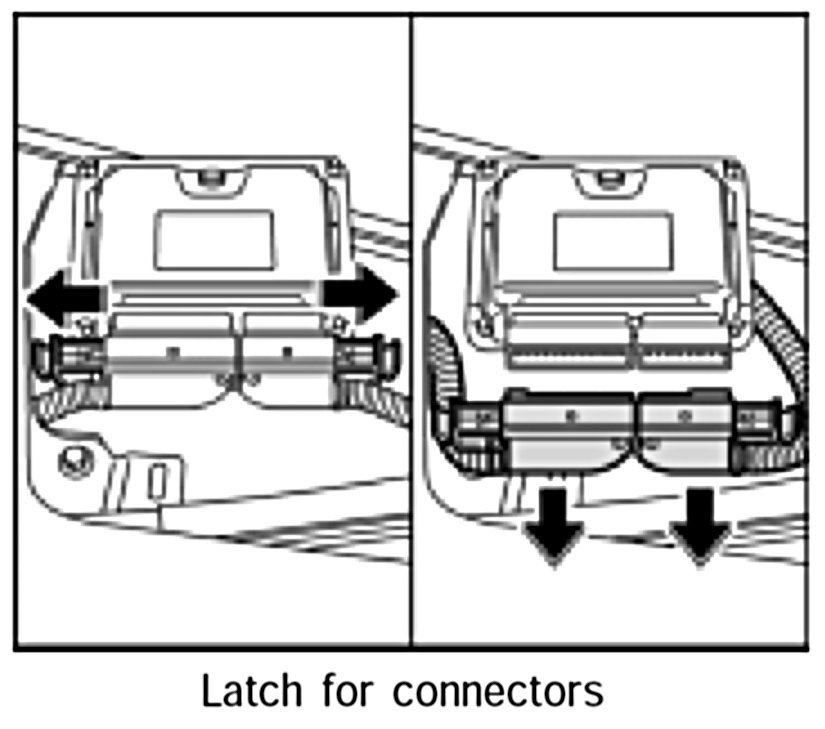 Latch for connectors