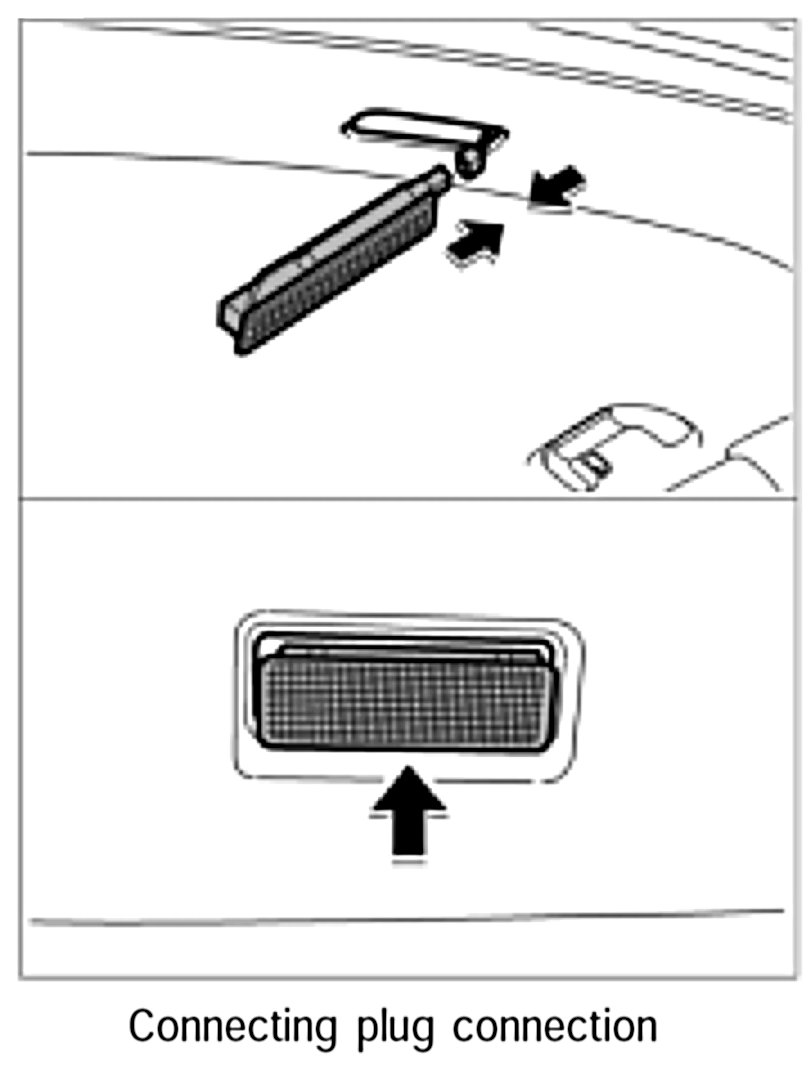 Connecting plug connection