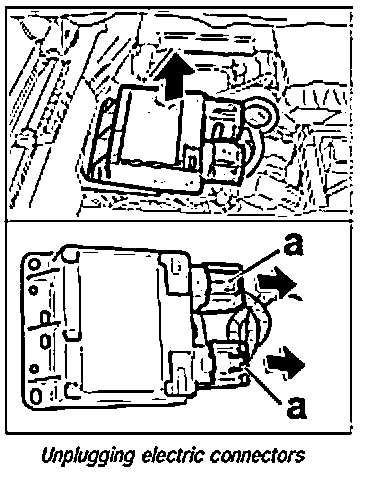 a

a

Unplugging electric connectors