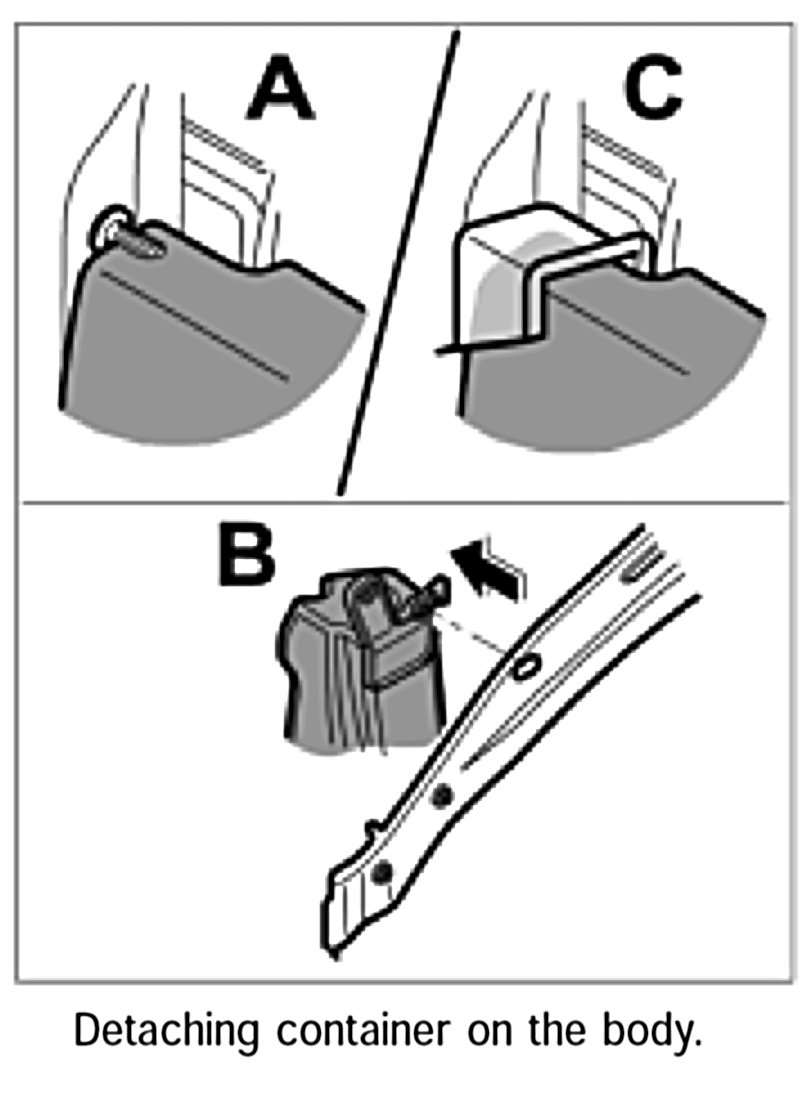 A

C

B

Detaching container on the body.