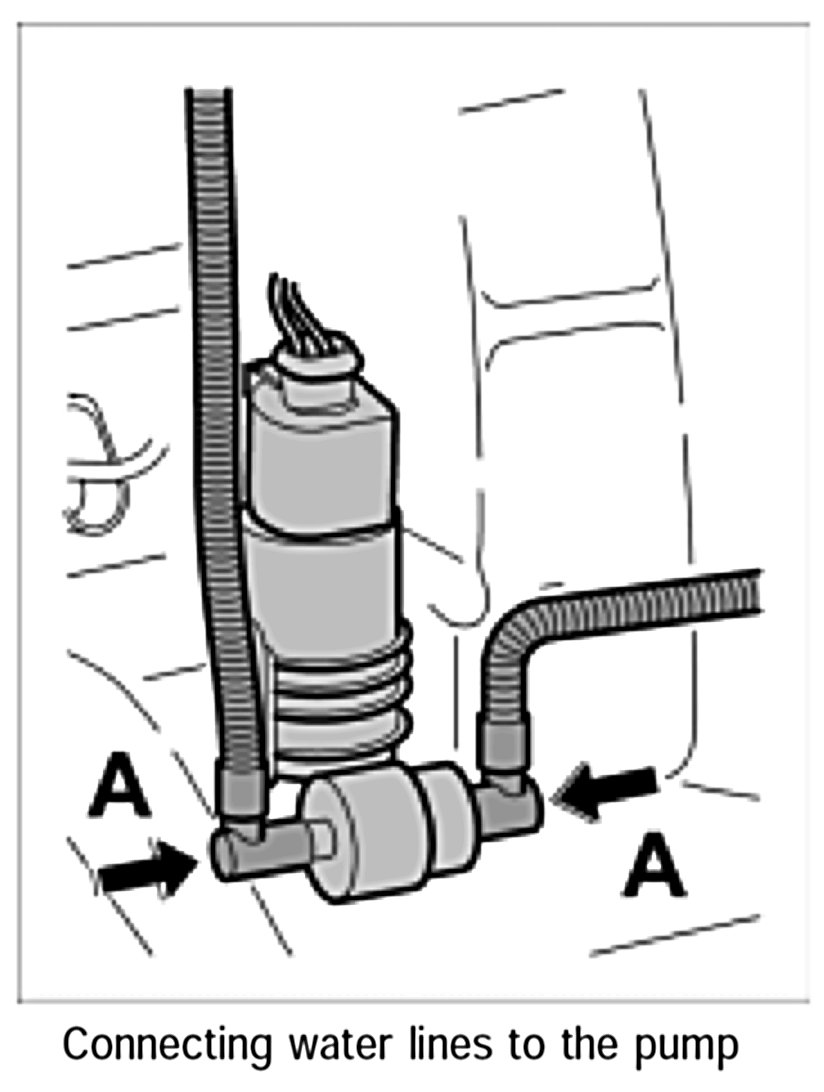 A

A

Connecting water lines to the pump