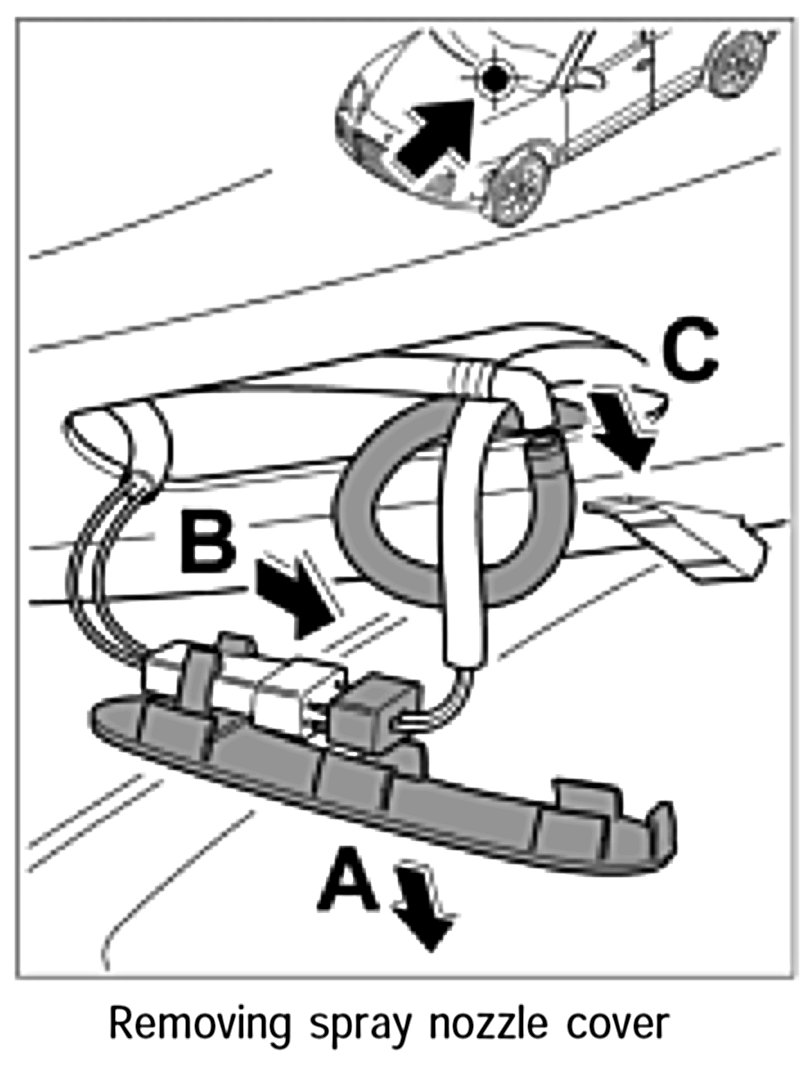 C

B

A

Removing spray nozzle cover