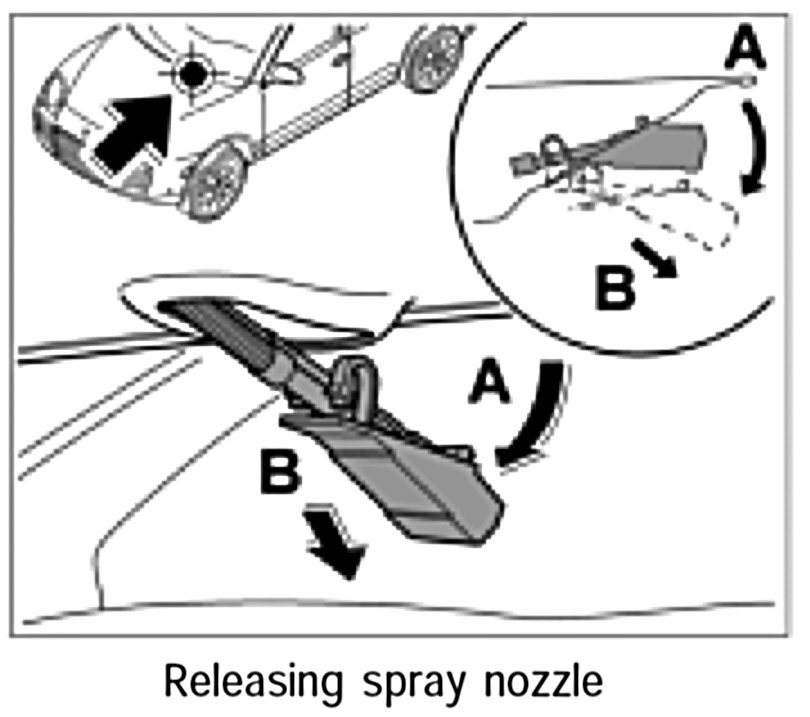 A
B
A
B
Releasing spray nozzle