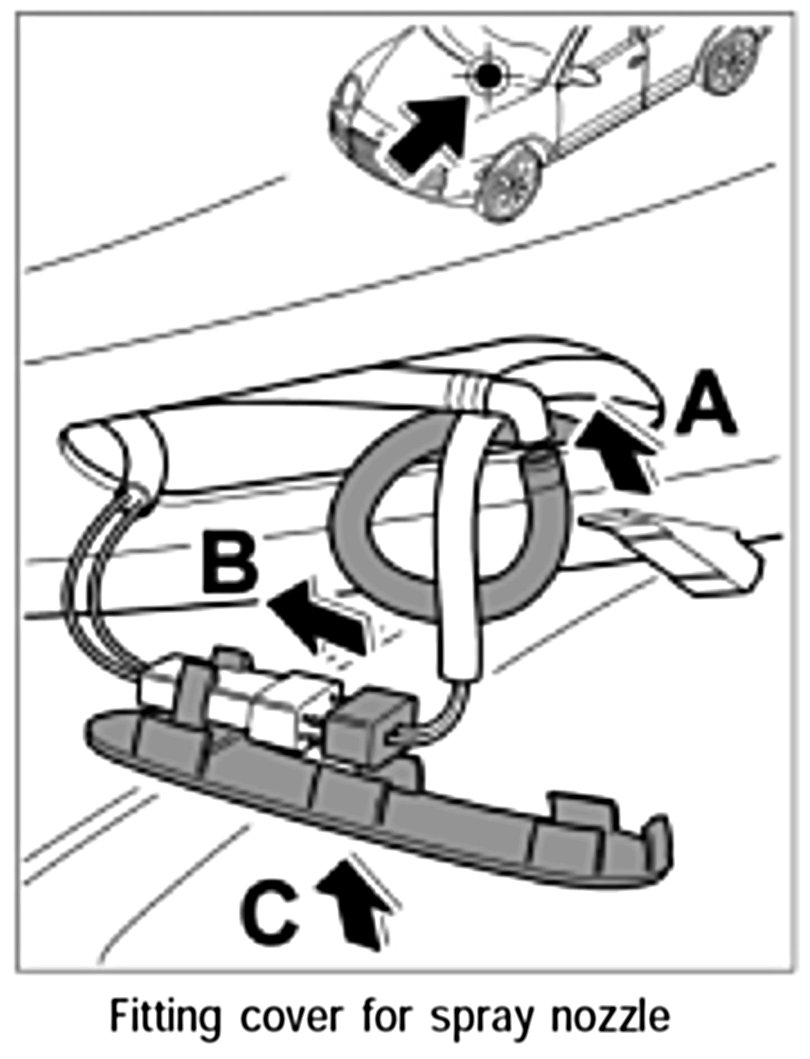 A

B

C

Fitting cover for spray nozzle