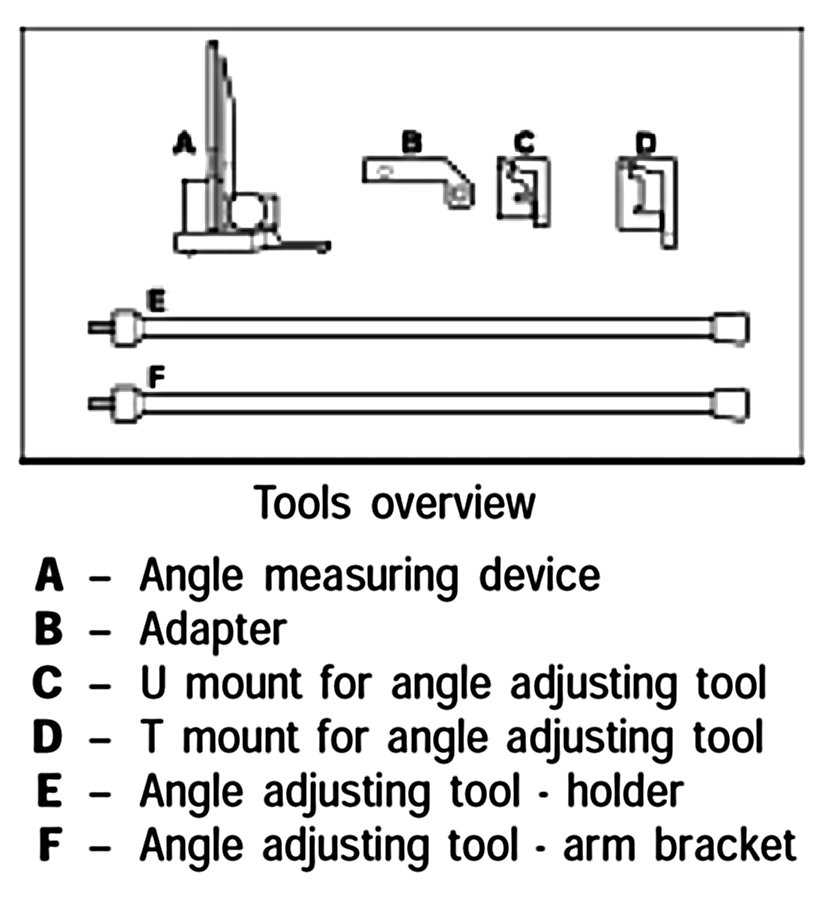 A

B

C

D

E

F

Tools overview

A – Angle measuring device
B – Adapter
C – U mount for angle adjusting tool
D – T mount for angle adjusting tool
E – Angle adjusting tool - holder
F – Angle adjusting tool - arm bracket