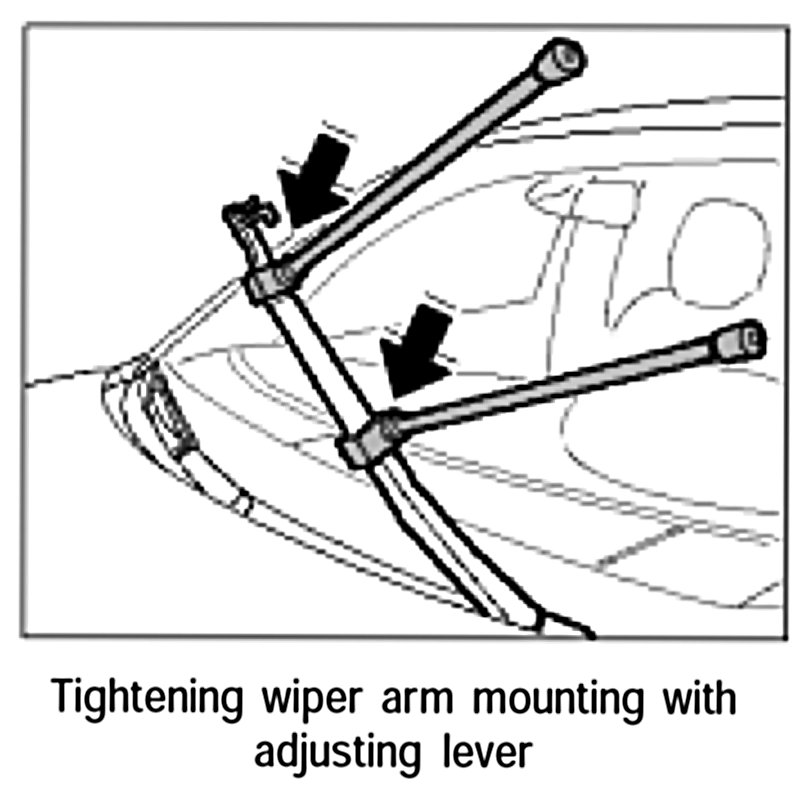 Tightening wiper arm mounting with adjusting lever