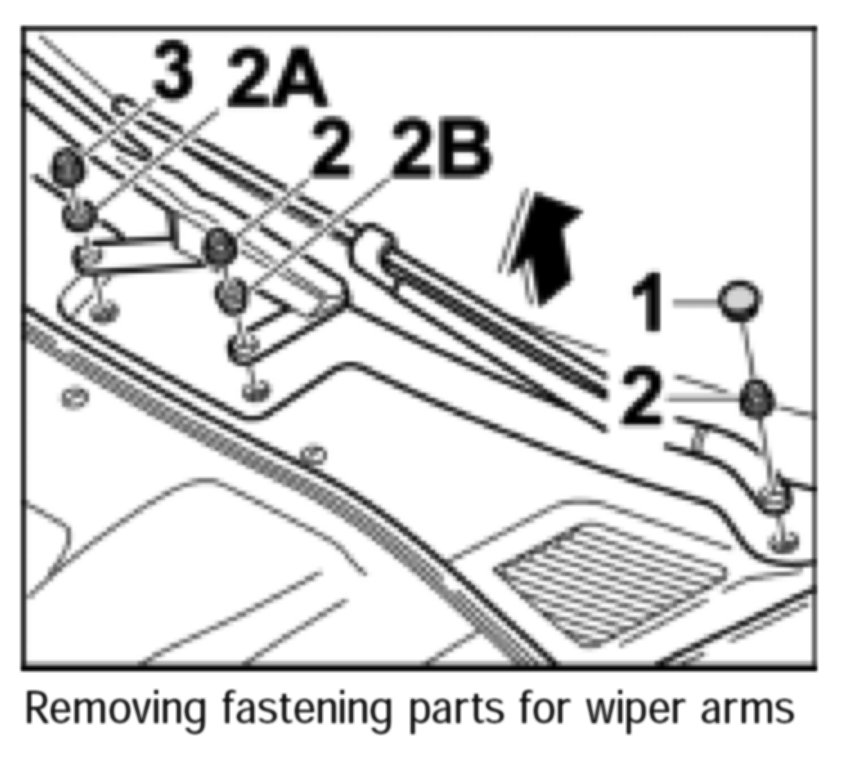 3 2A
2 2B
1
2

Removing fastening parts for wiper arms