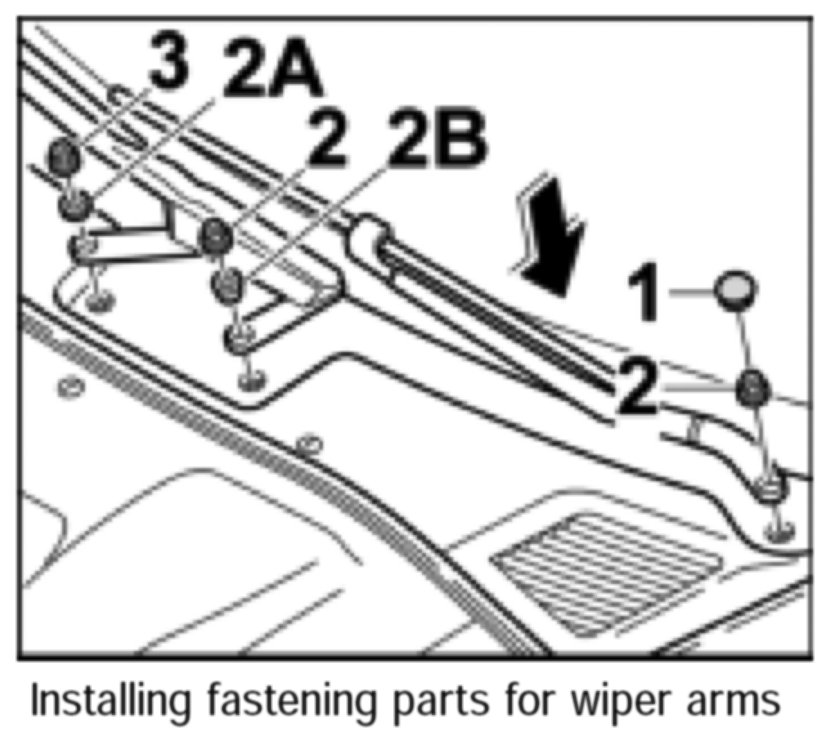 3 2A
2 2B
1
2

Installing fastening parts for wiper arms