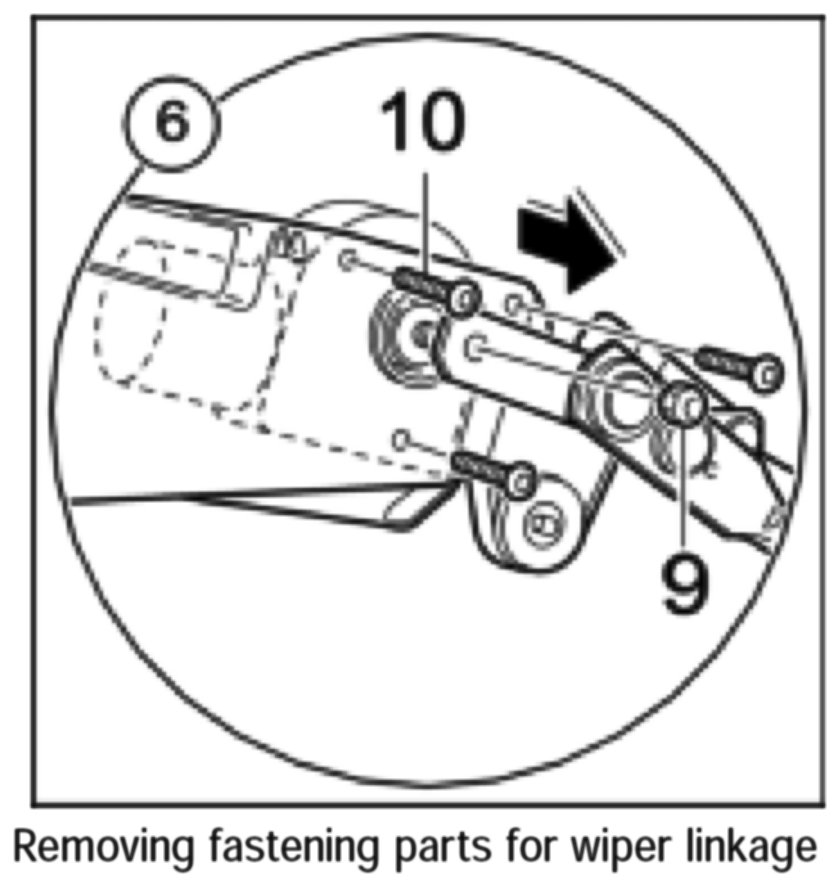 6

10

9

Removing fastening parts for wiper linkage