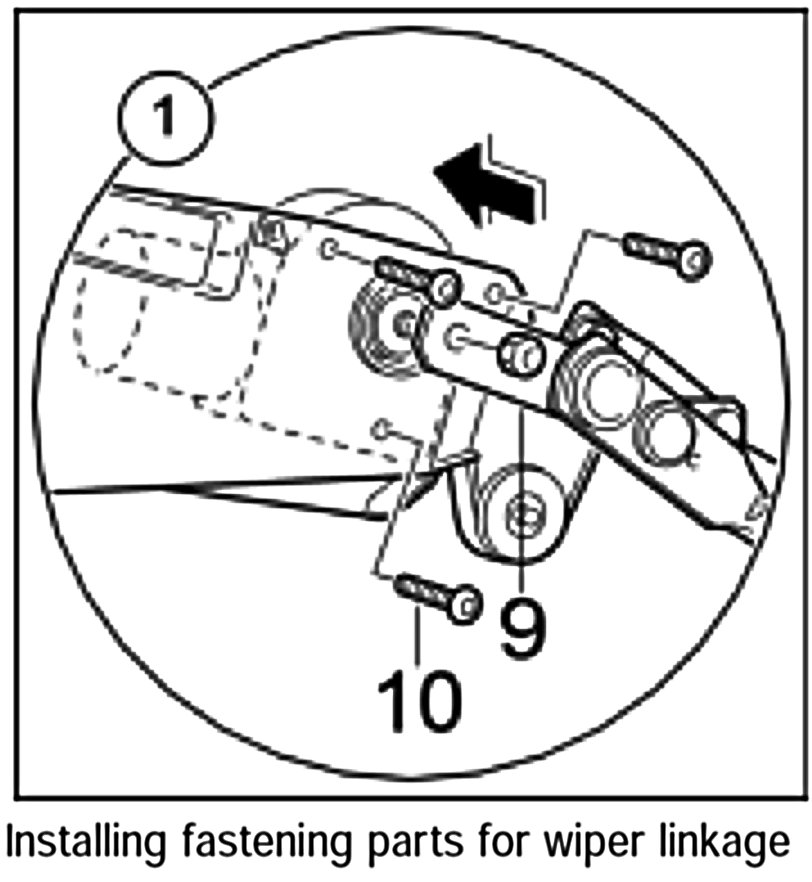 1

9

10

Installing fastening parts for wiper linkage