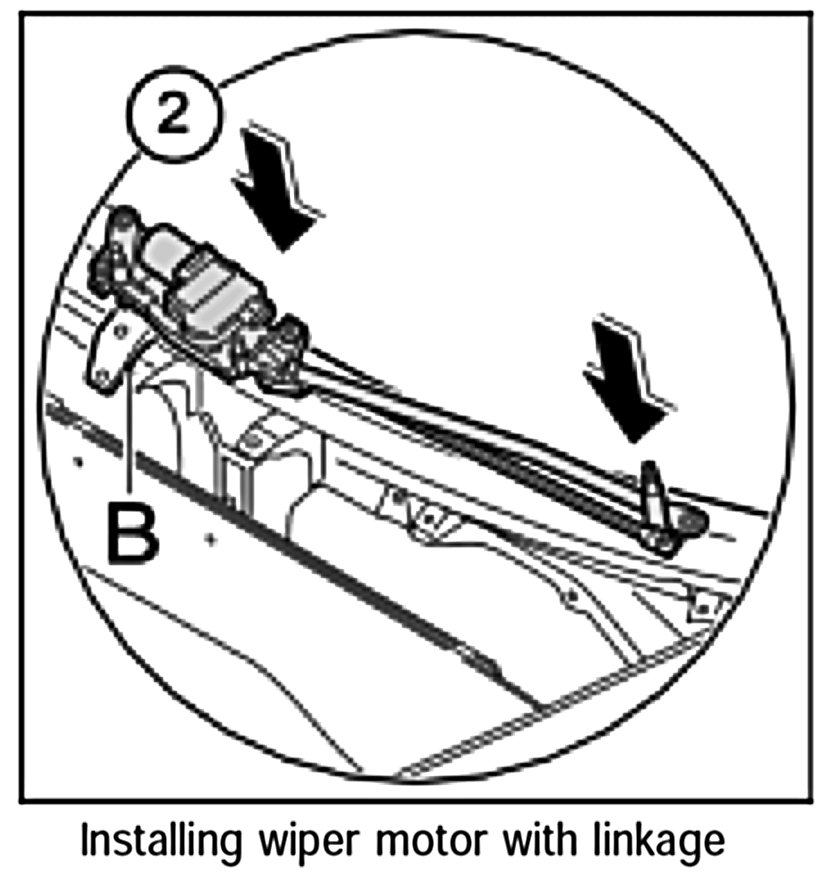 2

B

Installing wiper motor with linkage