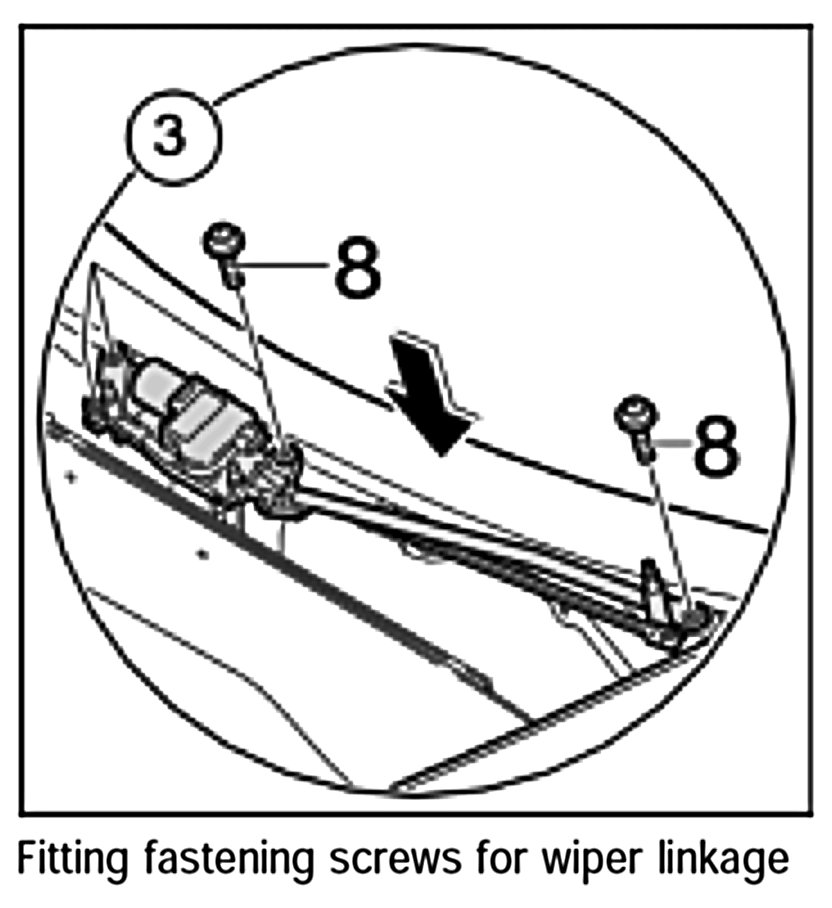 3

8

8

Fitting fastening screws for wiper linkage