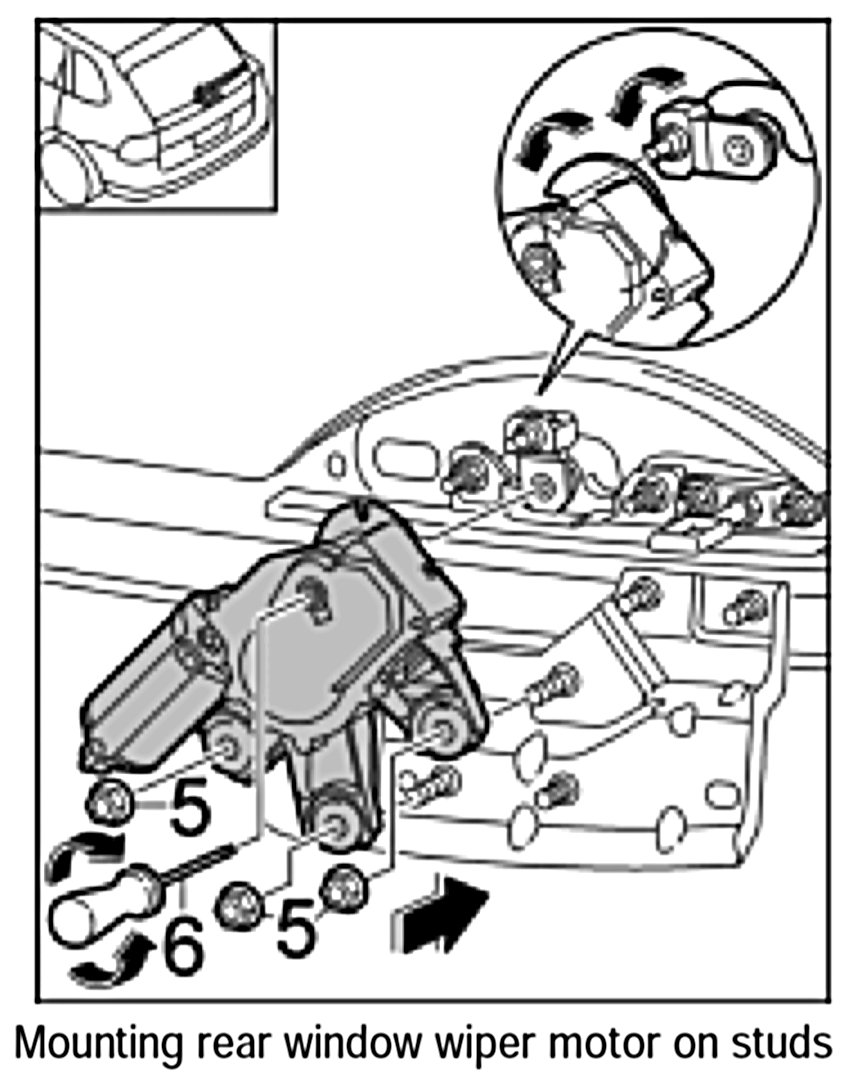 5

6

5

Mounting rear window wiper motor on studs