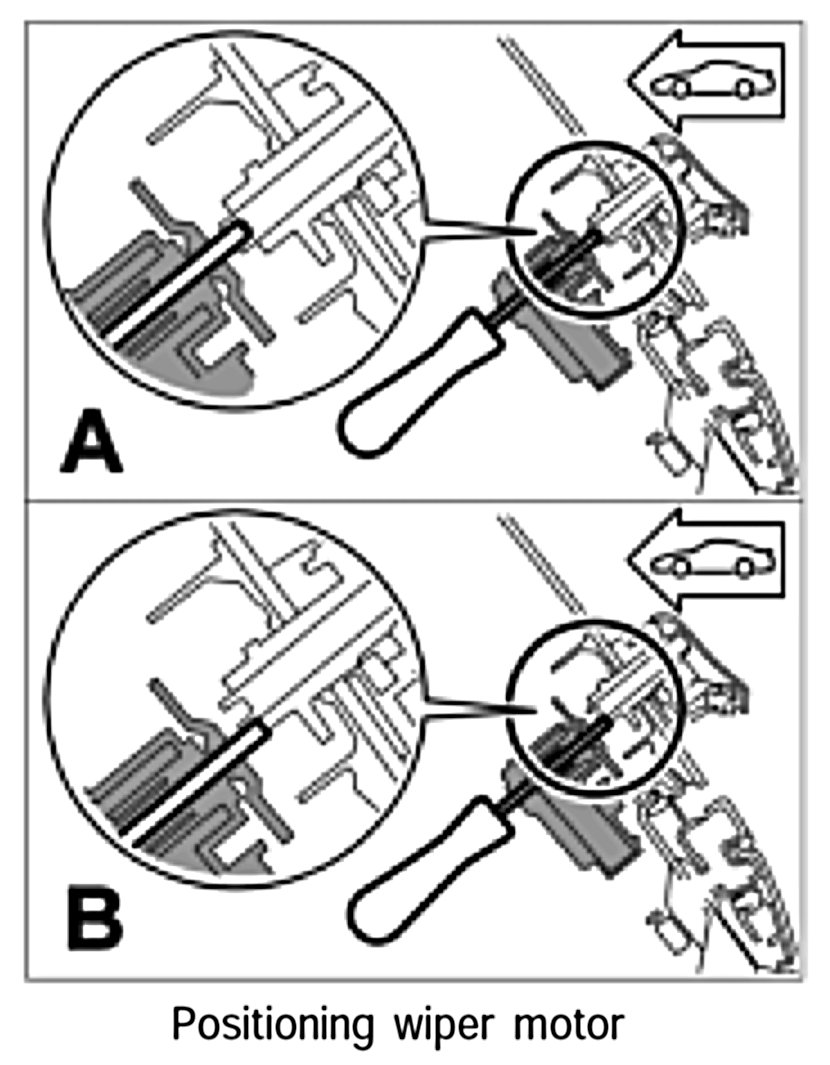 A

B

Positioning wiper motor