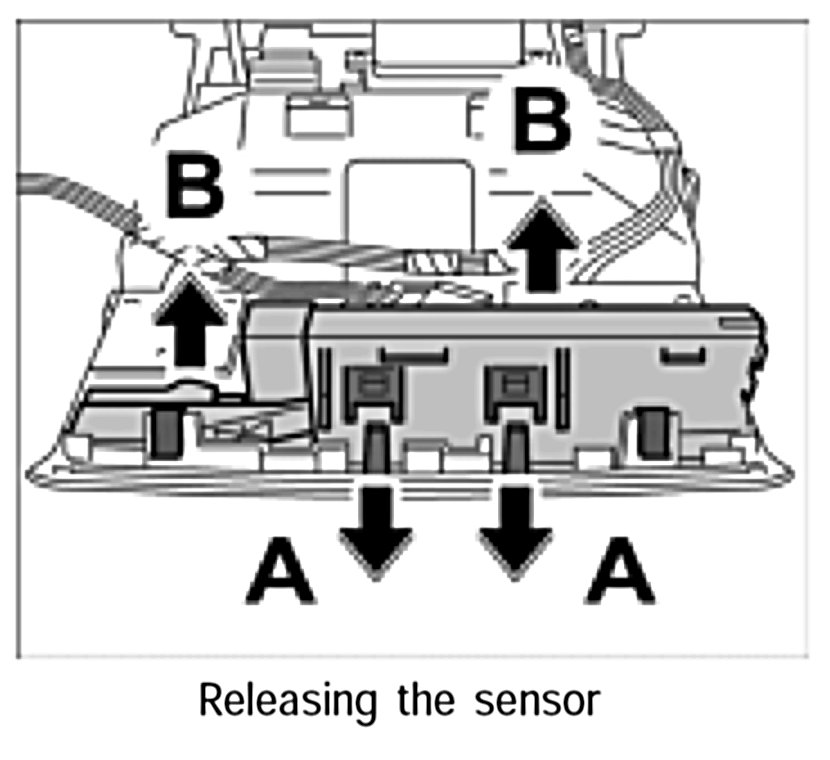 B
B
A
A

Releasing the sensor