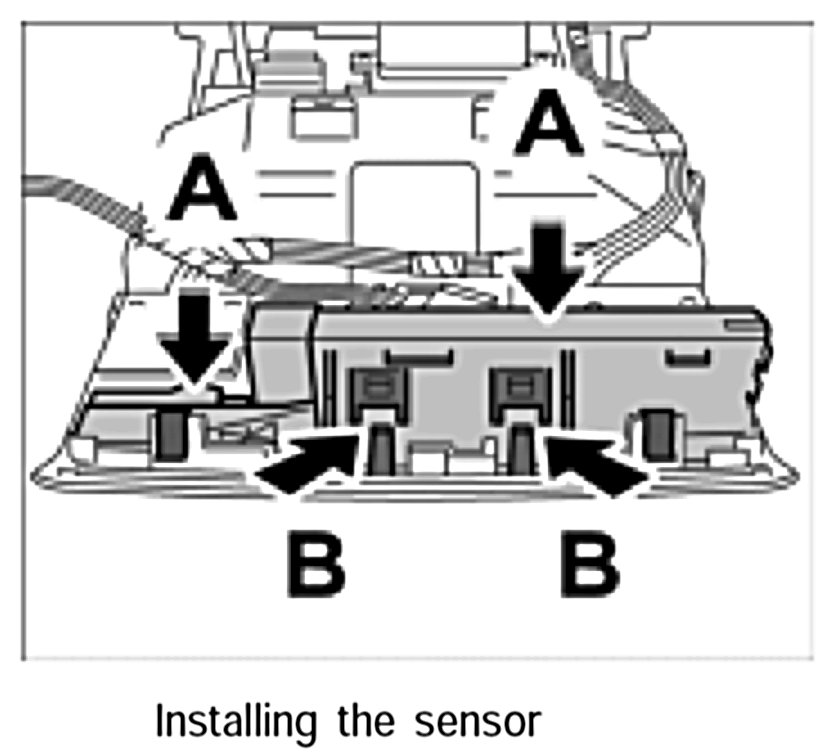 A
A
B
B
Installing the sensor