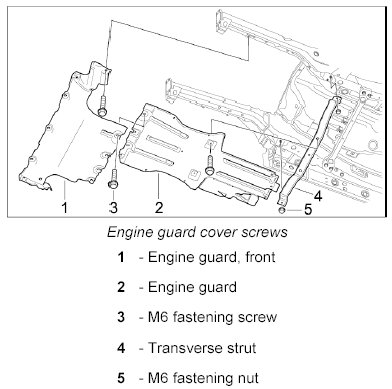 1
3
2
4
5

Engine guard cover screws

1 - Engine guard, front

2 - Engine guard

3 - M6 fastening screw

4 - Transverse strut

5 - M6 fastening nut