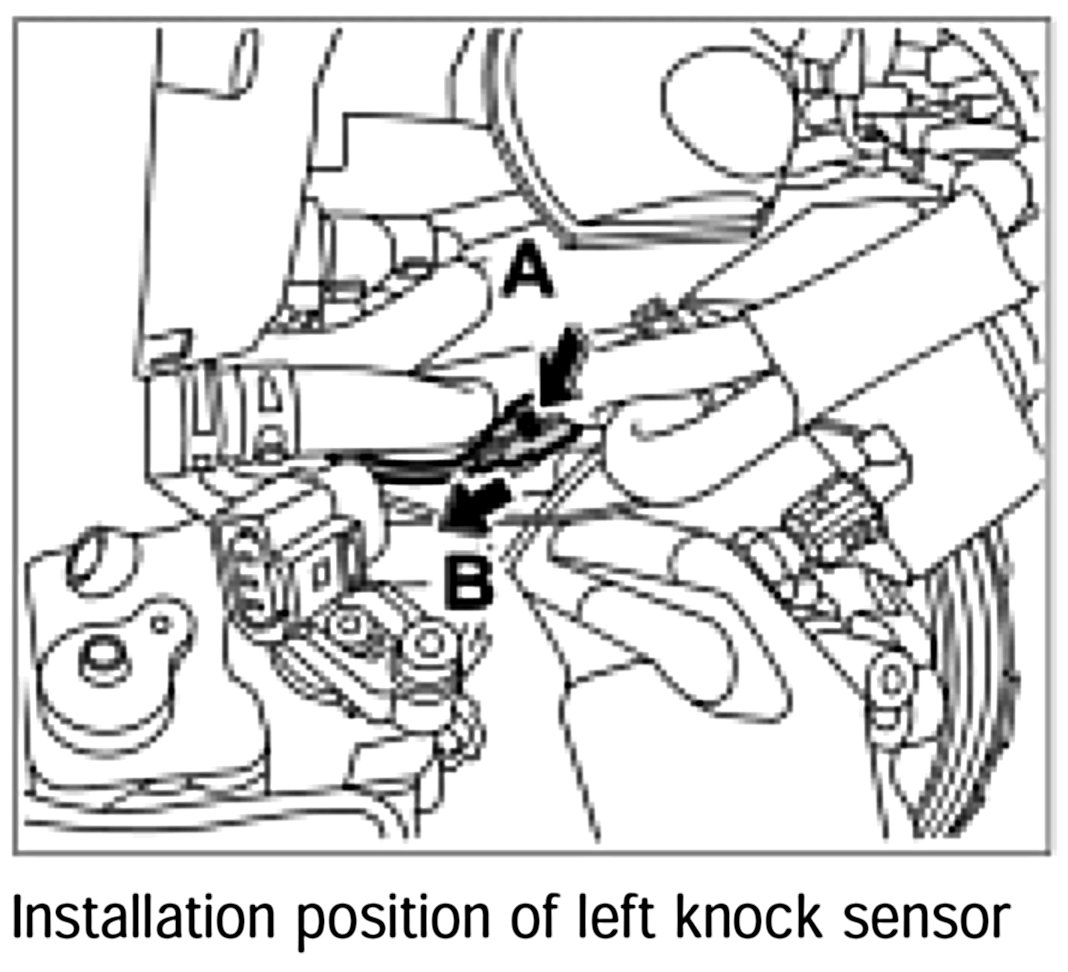 A

B

Installation position of left knock sensor