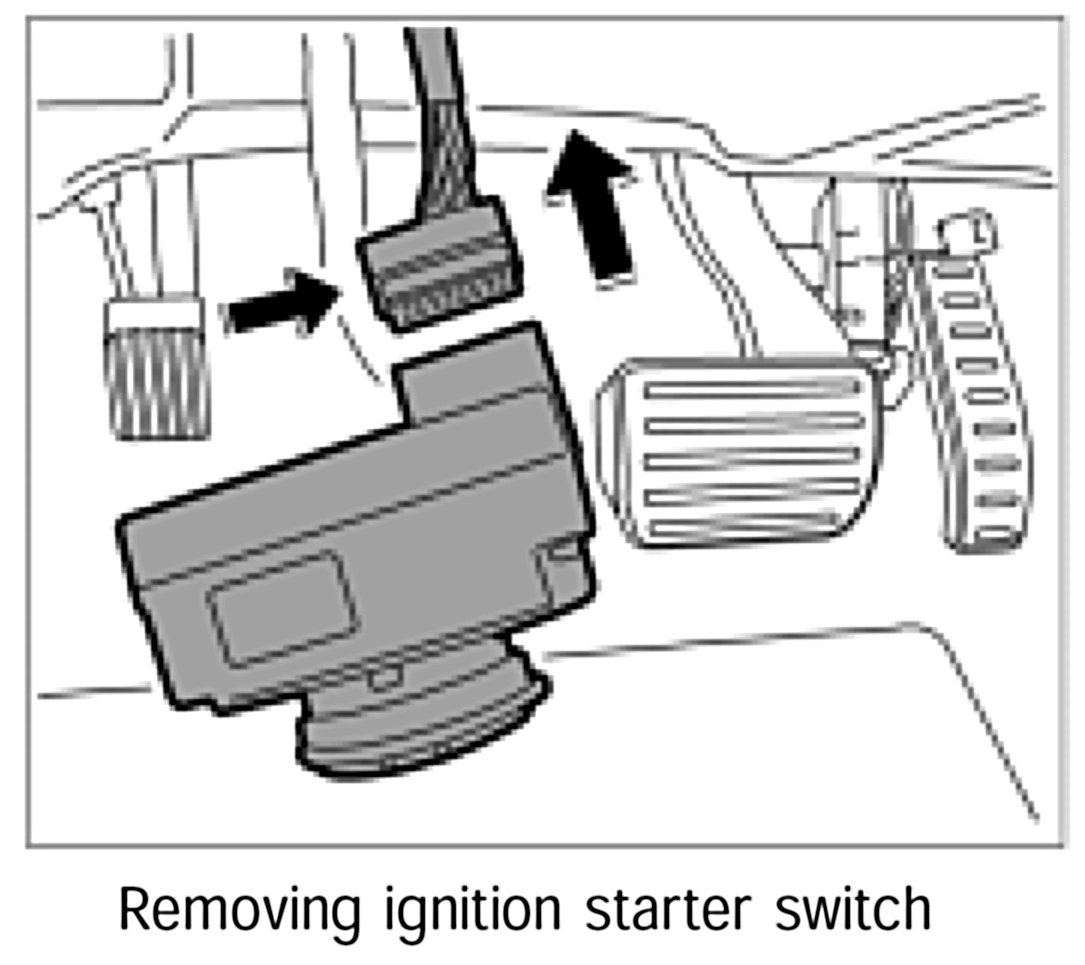 Removing ignition starter switch