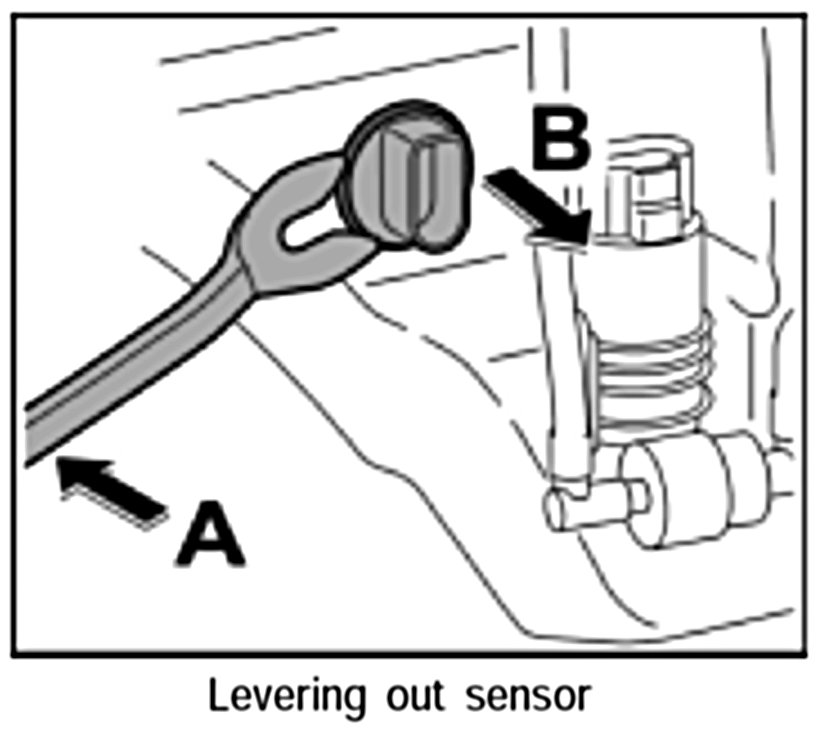 B

A

Levering out sensor