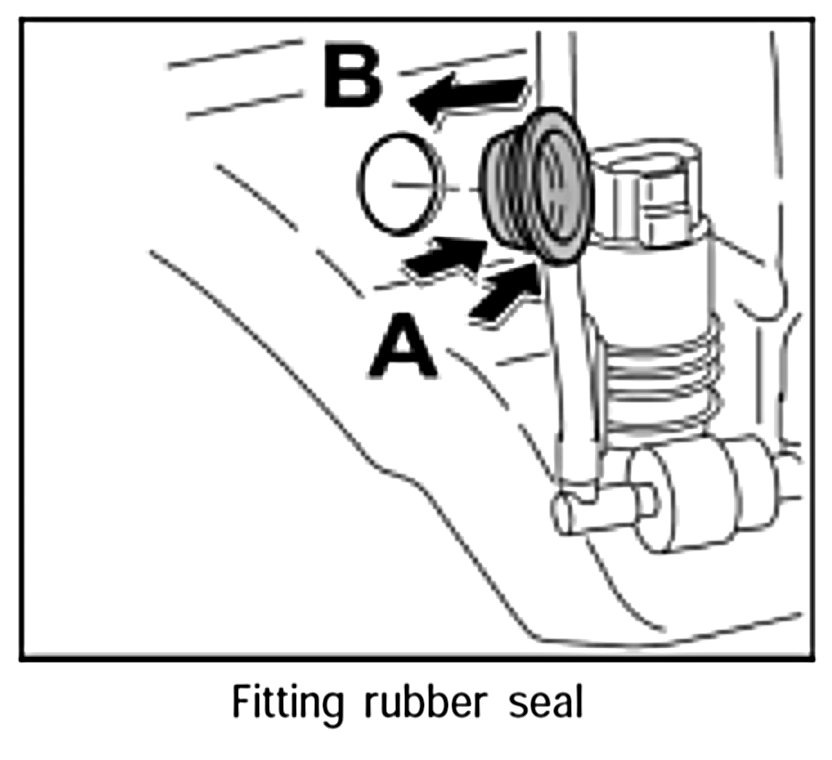 B

A

Fitting rubber seal