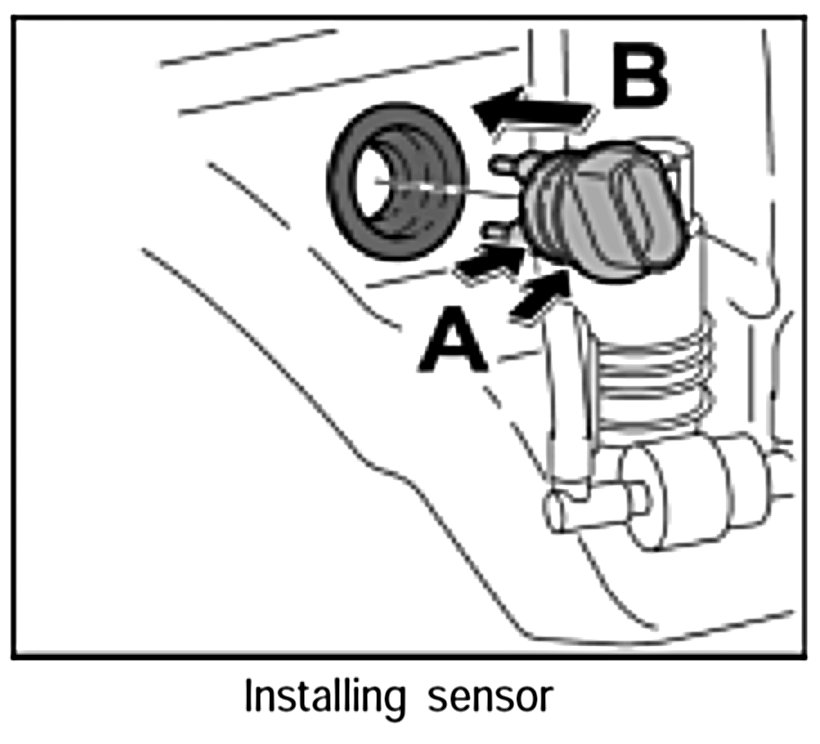 B

A

Installing sensor