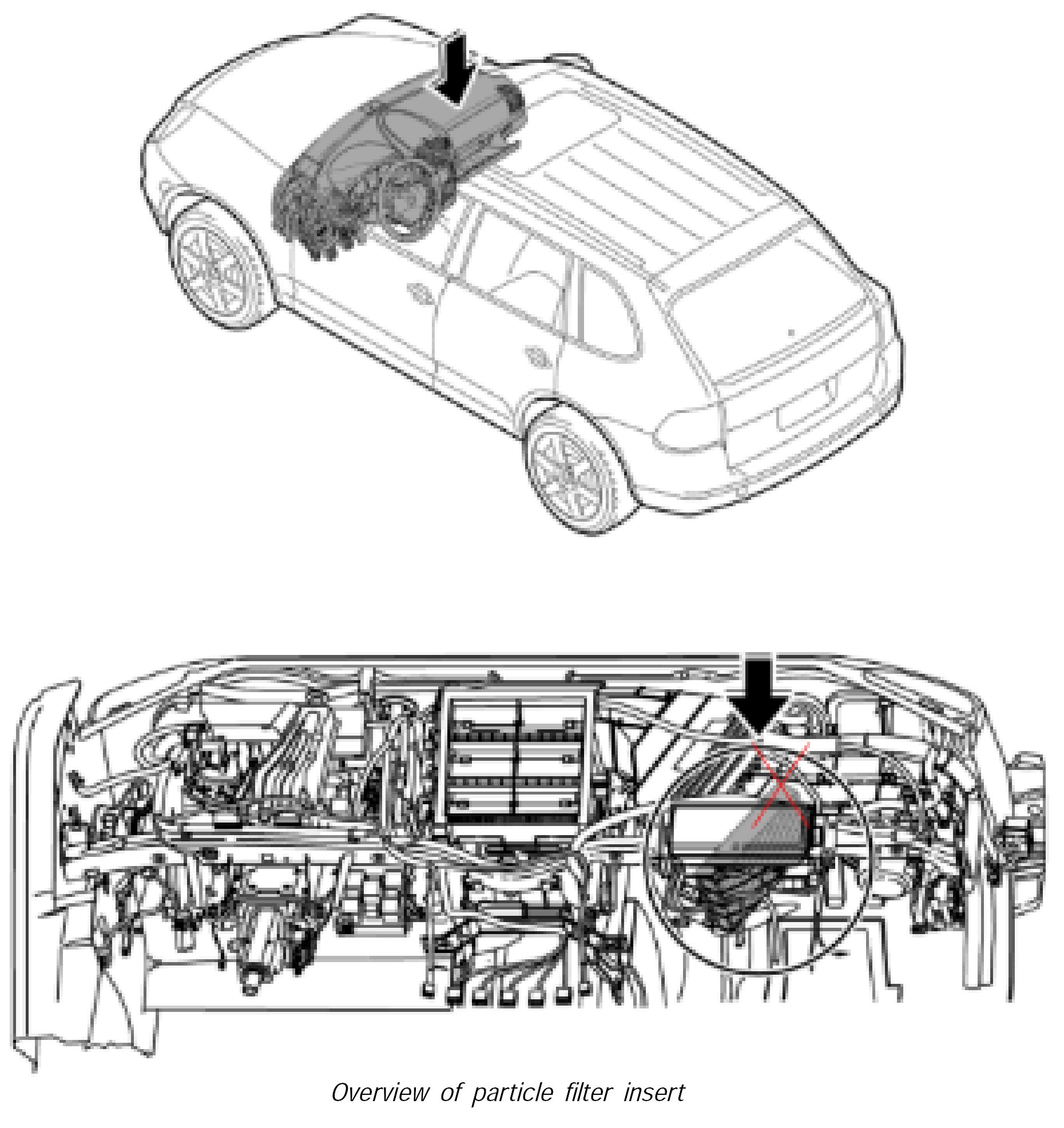 Overview of particle filter insert