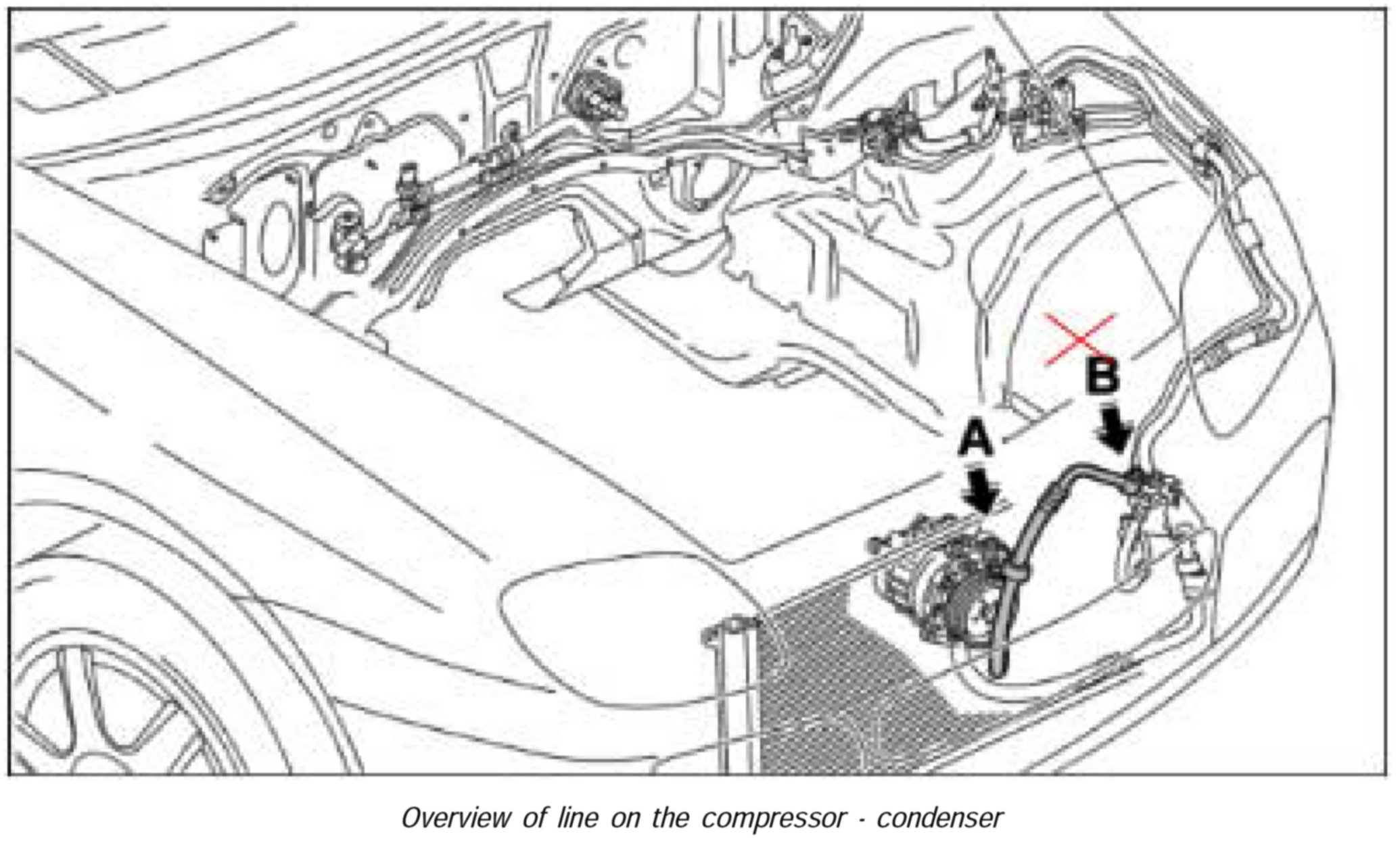 B
A

Overview of line on the compressor - condenser