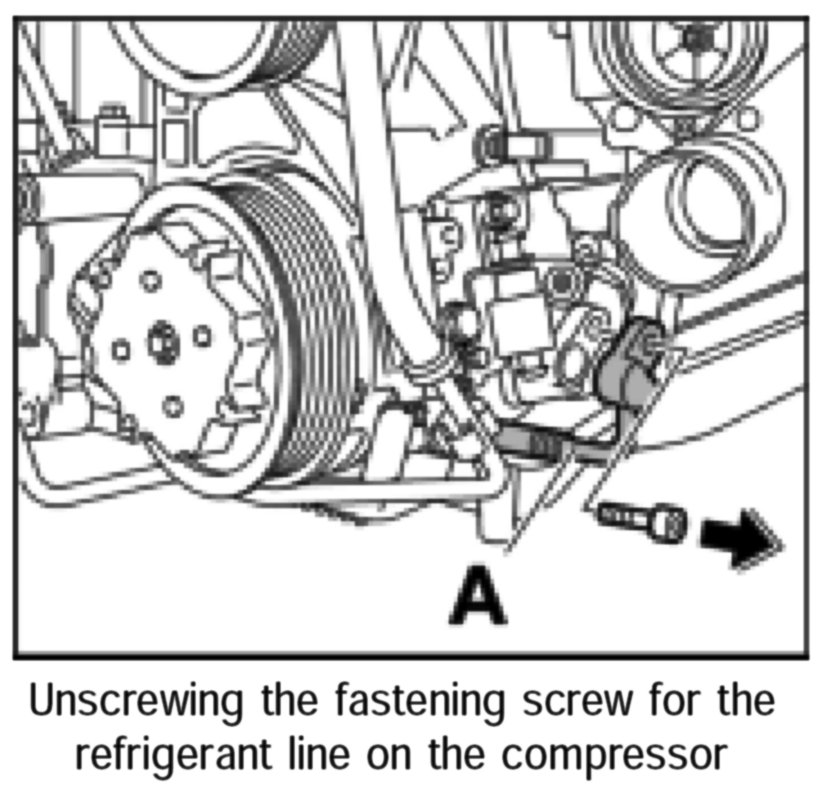 A

Unscrewing the fastening screw for the refrigerant line on the compressor