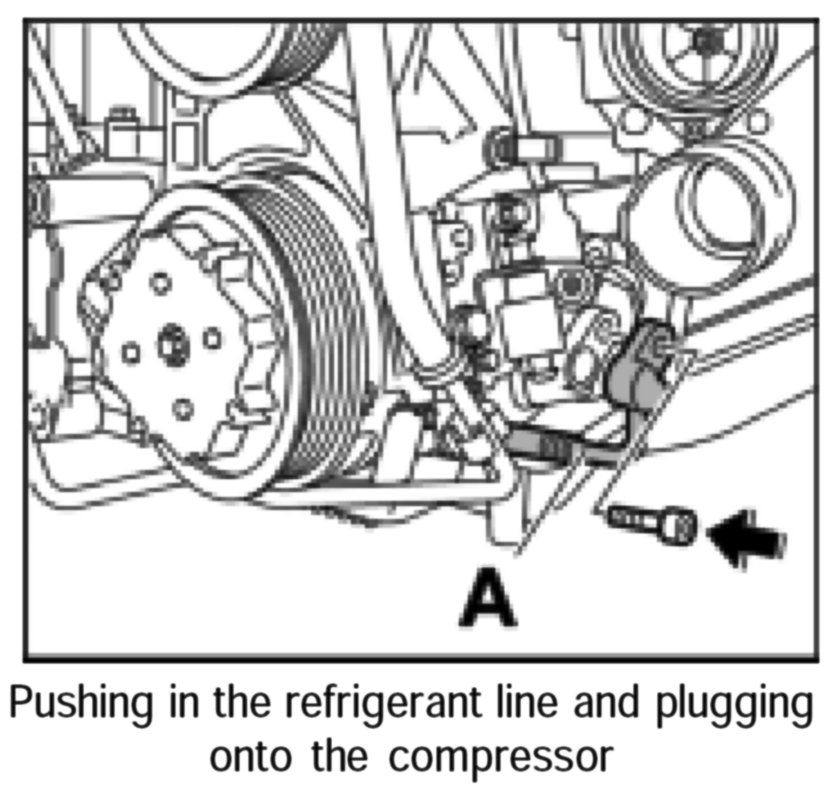 A

Pushing in the refrigerant line and plugging onto the compressor