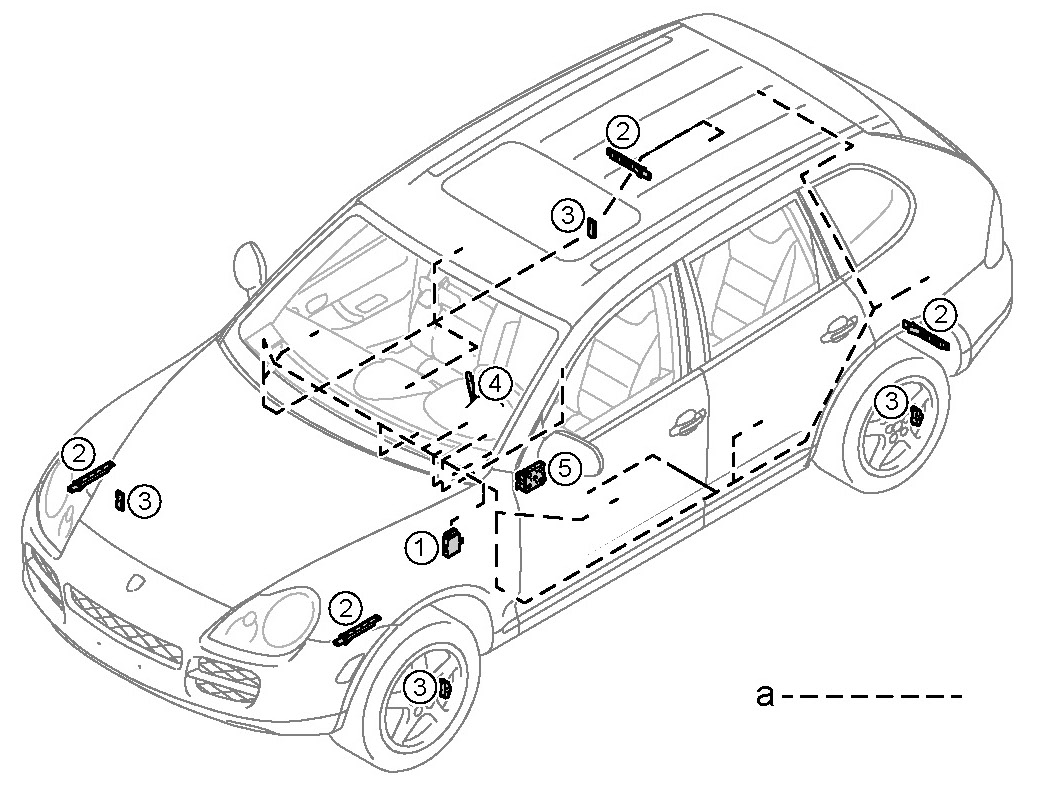 2
3
2
4
3
2
3
5
1
2
3
a