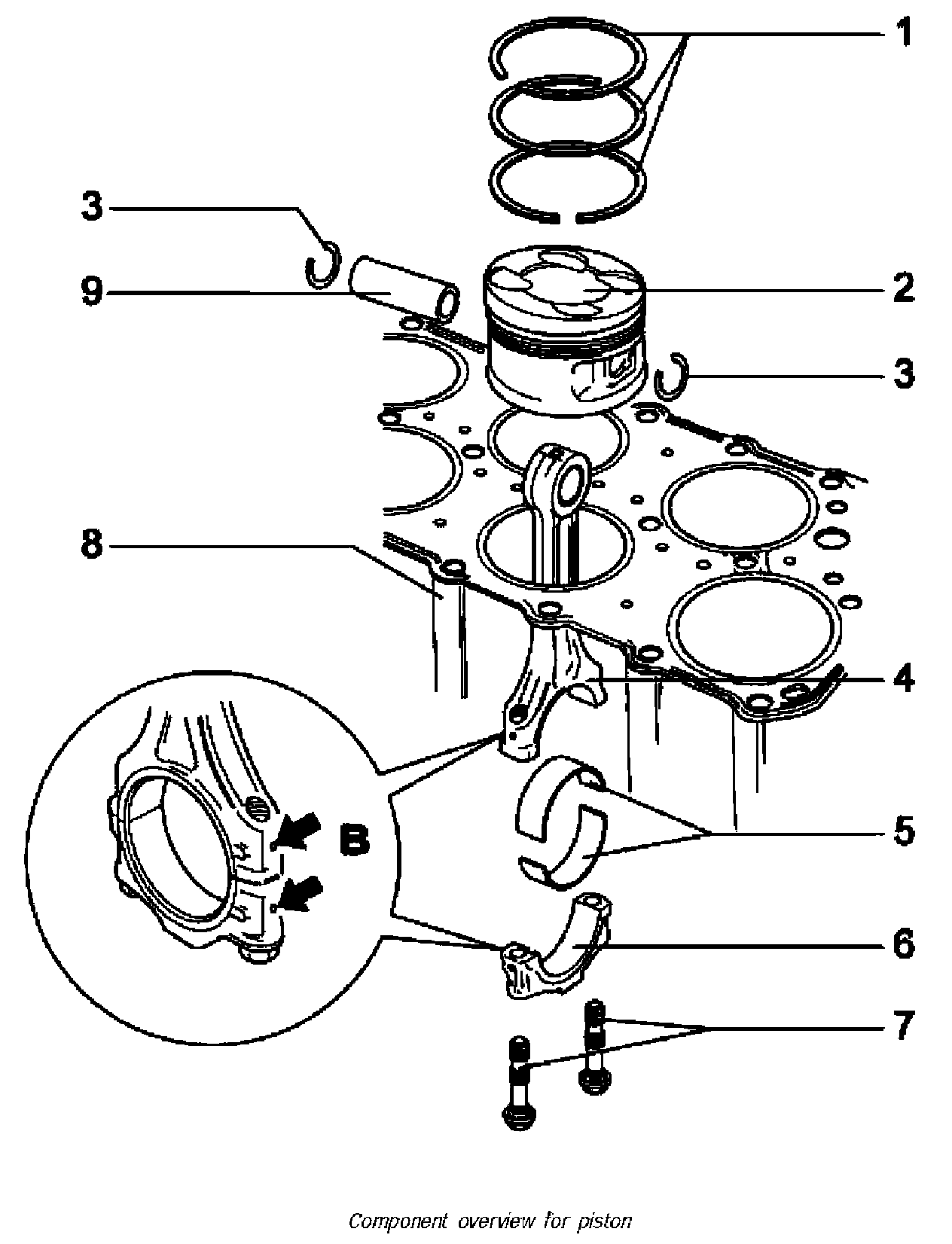 1
3
9
2
3
8
4
B
5
6
7

Component overview for piston