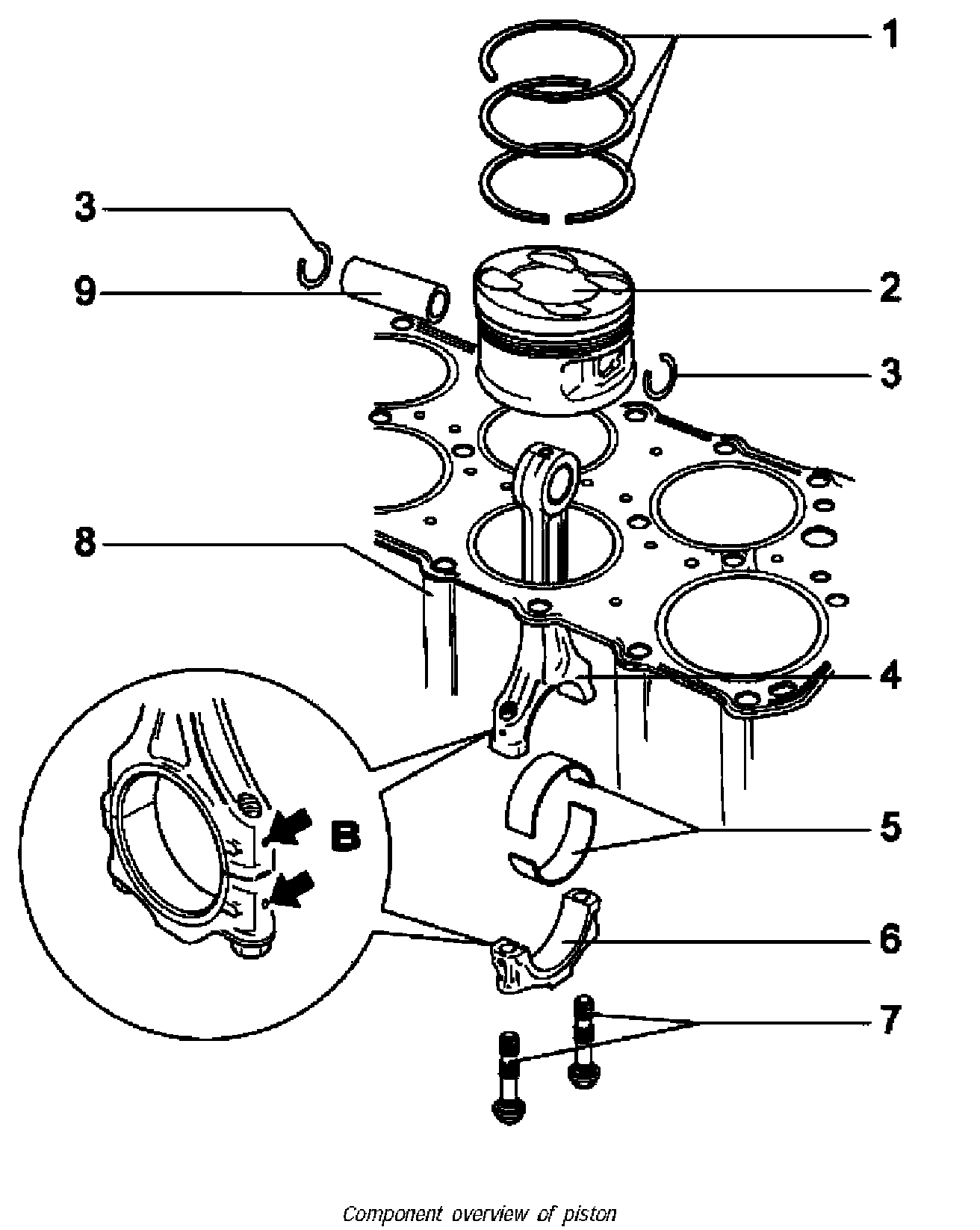 1
3
9
2
3
8
4
B
5
6
7
Component overview of piston