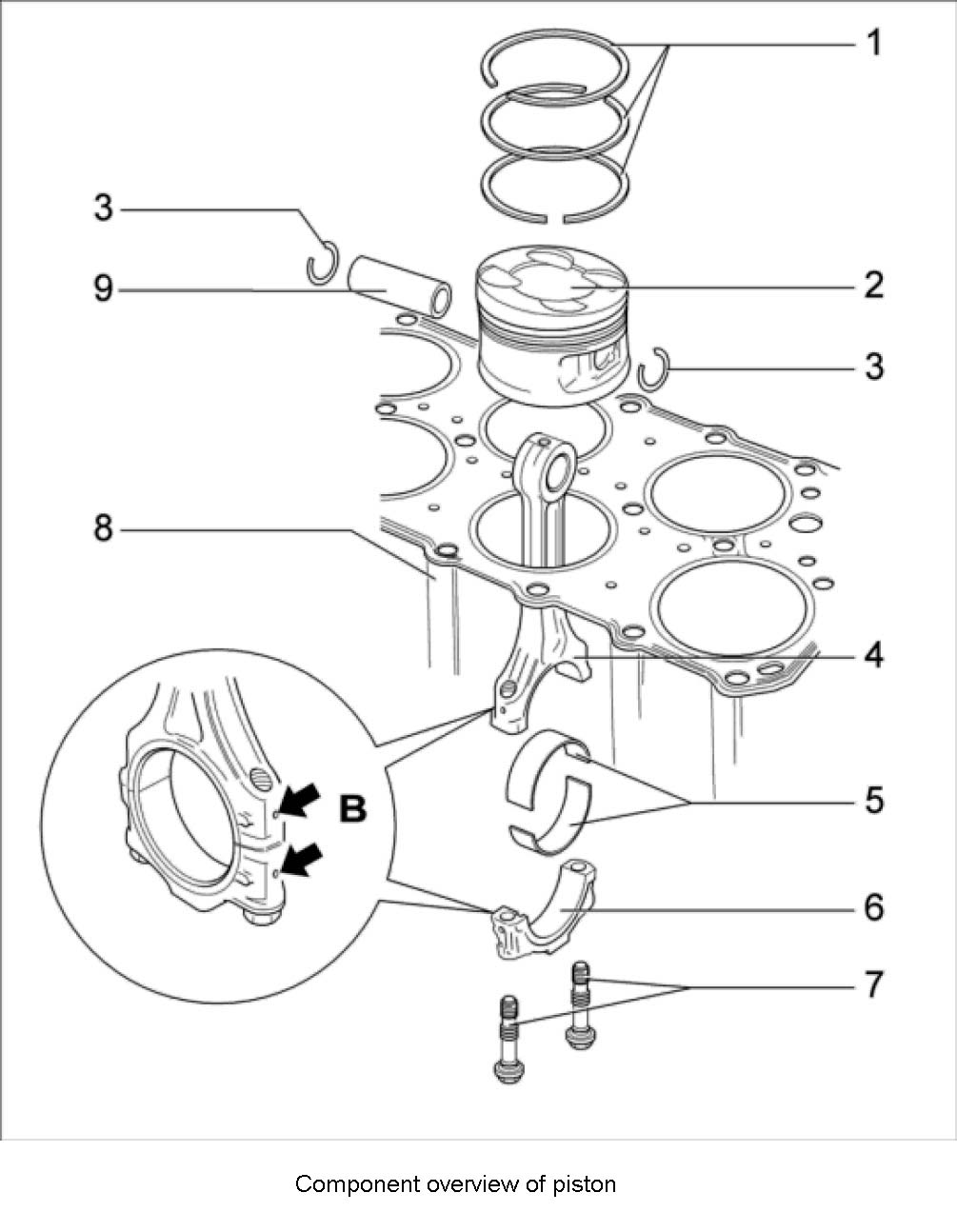 1
3
9
2
3
8
4
B
5
6
7

Component overview of piston