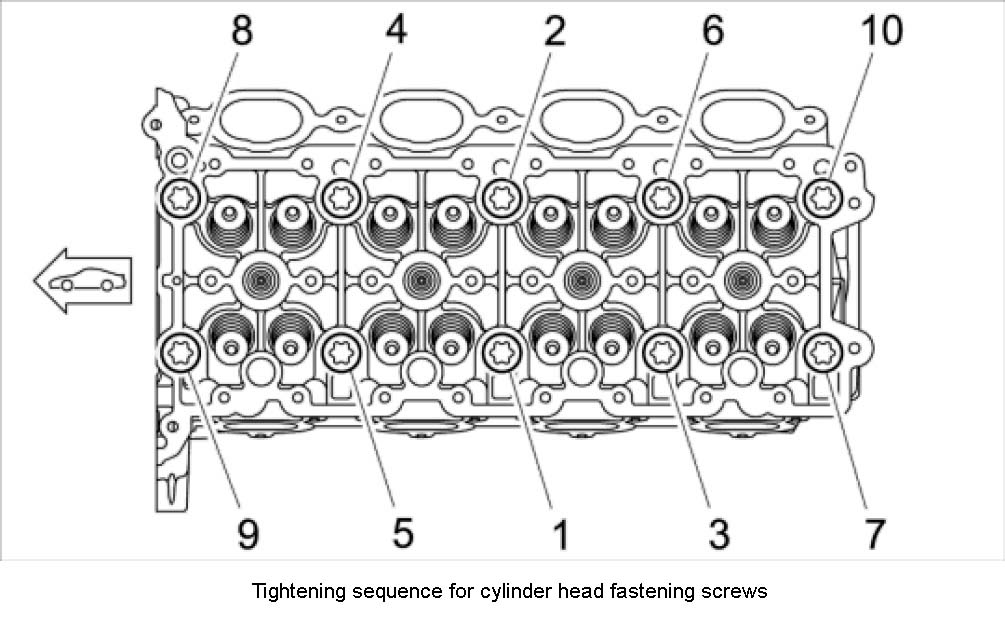 8 4 2 6 10

9 5 1 3 7

Tightening sequence for cylinder head fastening screws