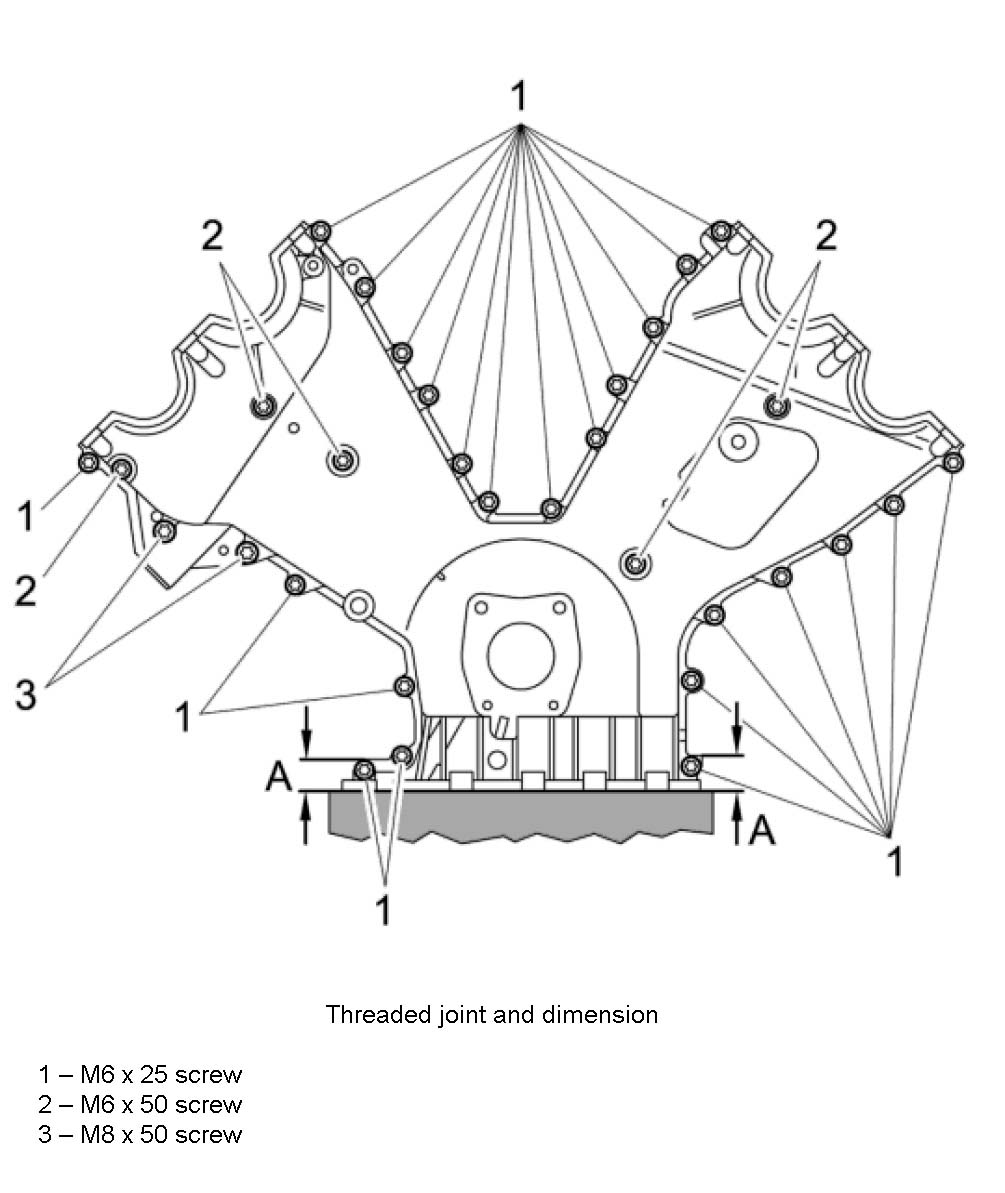 1

2

2

1

2

3

1

A

A

1

1

Threaded joint and dimension

1 – M6 x 25 screw
2 – M6 x 50 screw
3 – M8 x 50 screw