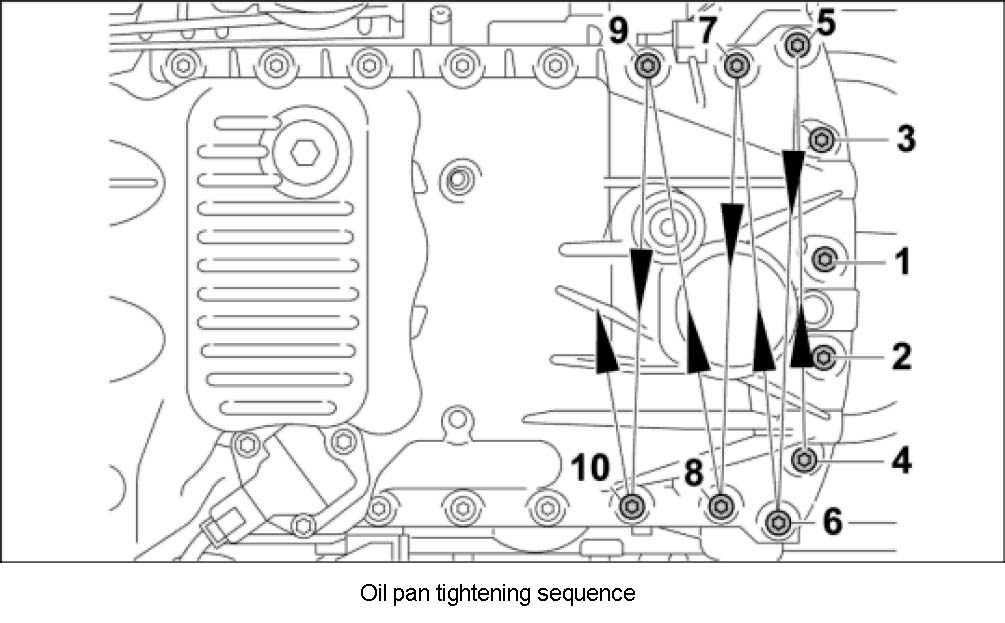 9
7
5
3
1
2
4
10
8
6

Oil pan tightening sequence