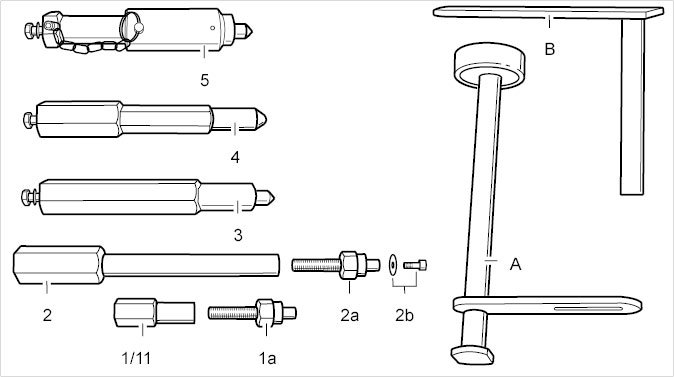 5

4

3

2

1/11

1a

2a

2b

B

A