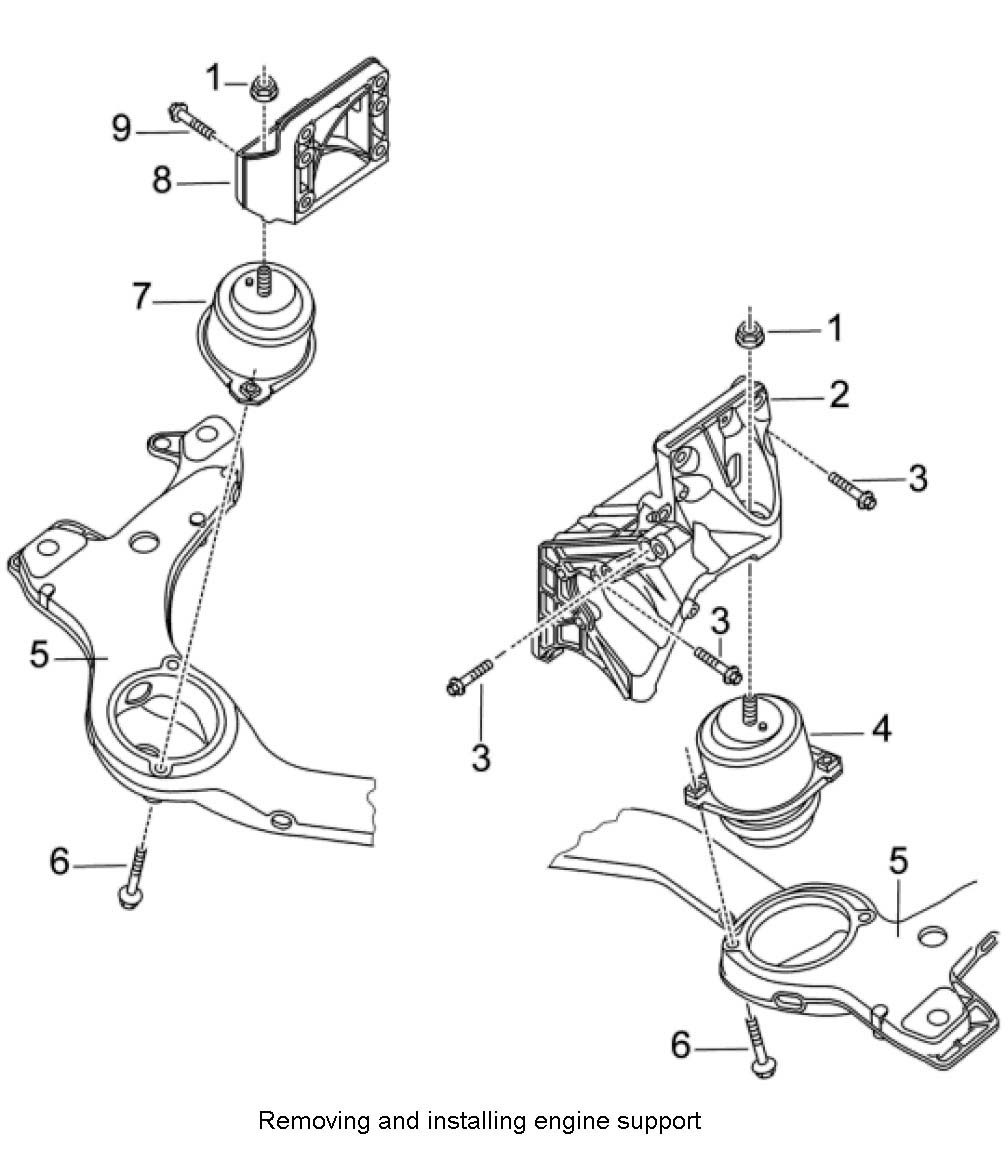 1
9
8
7
5
6
1
2
3
3
3
4
5
6

Removing and installing engine support