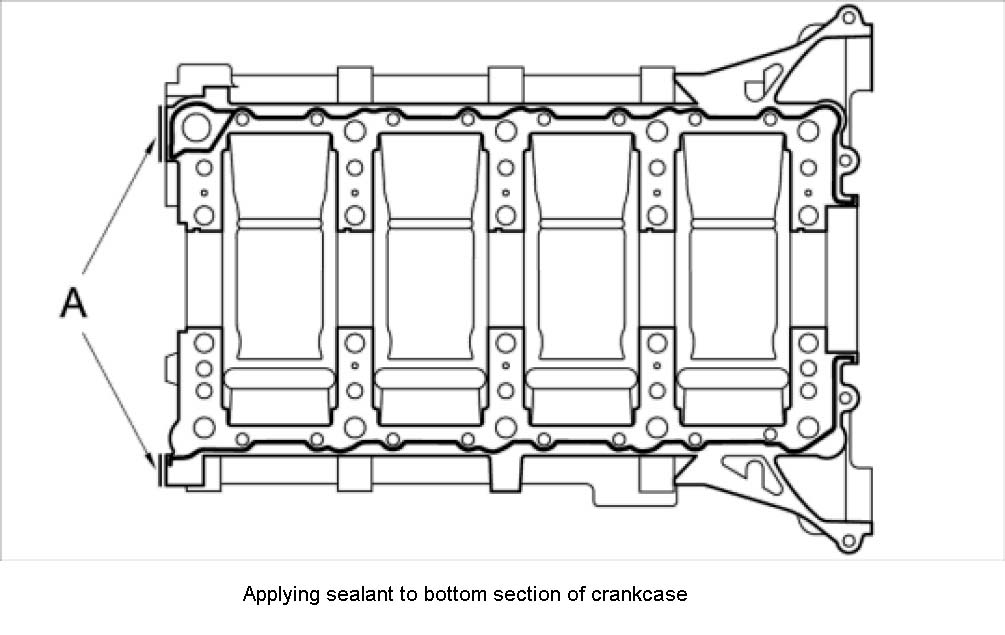 A

Applying sealant to bottom section of crankcase