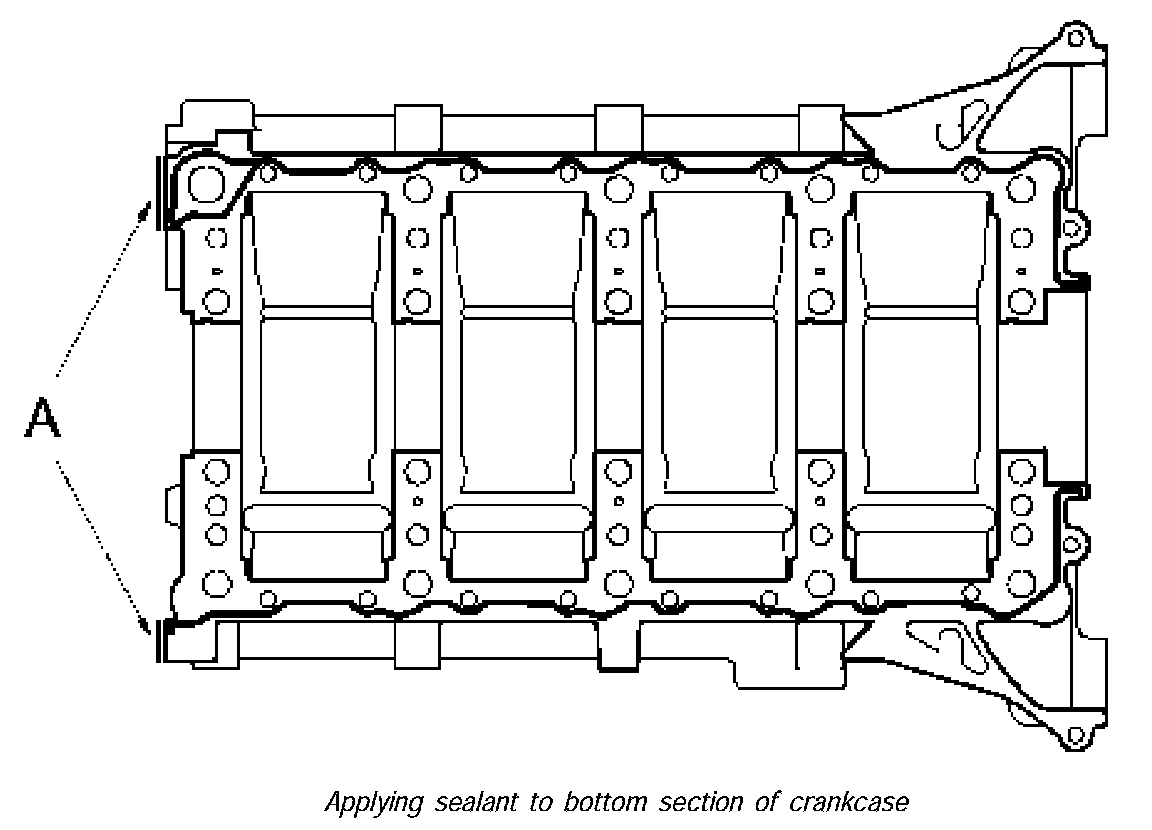 A

Applying sealant to bottom section of crankcase