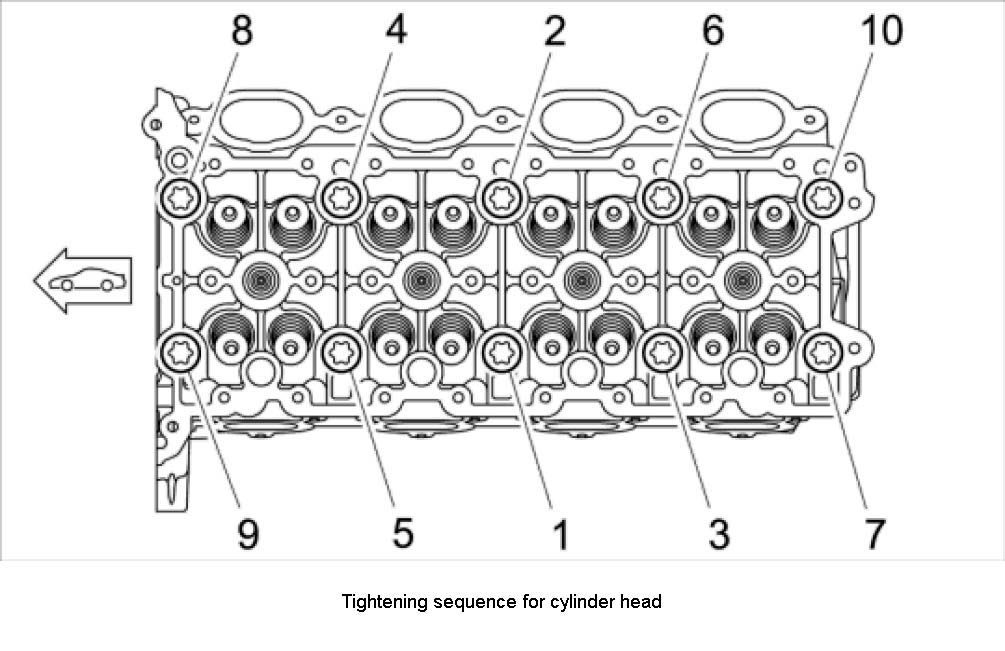 8 4 2 6 10

9 5 1 3 7

Tightening sequence for cylinder head