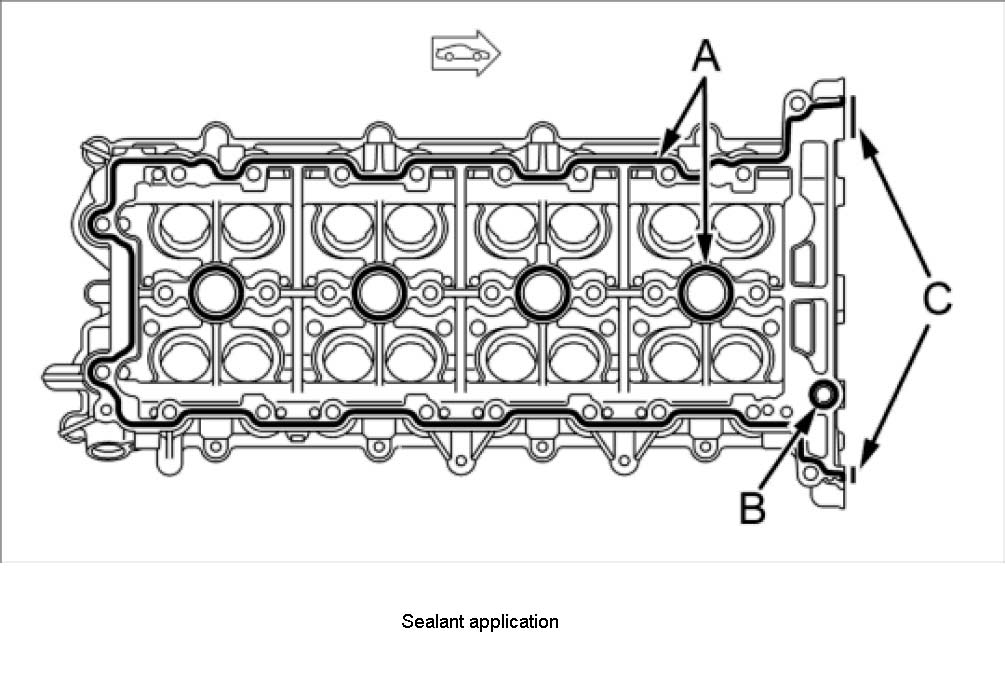 A

C

B

Sealant application