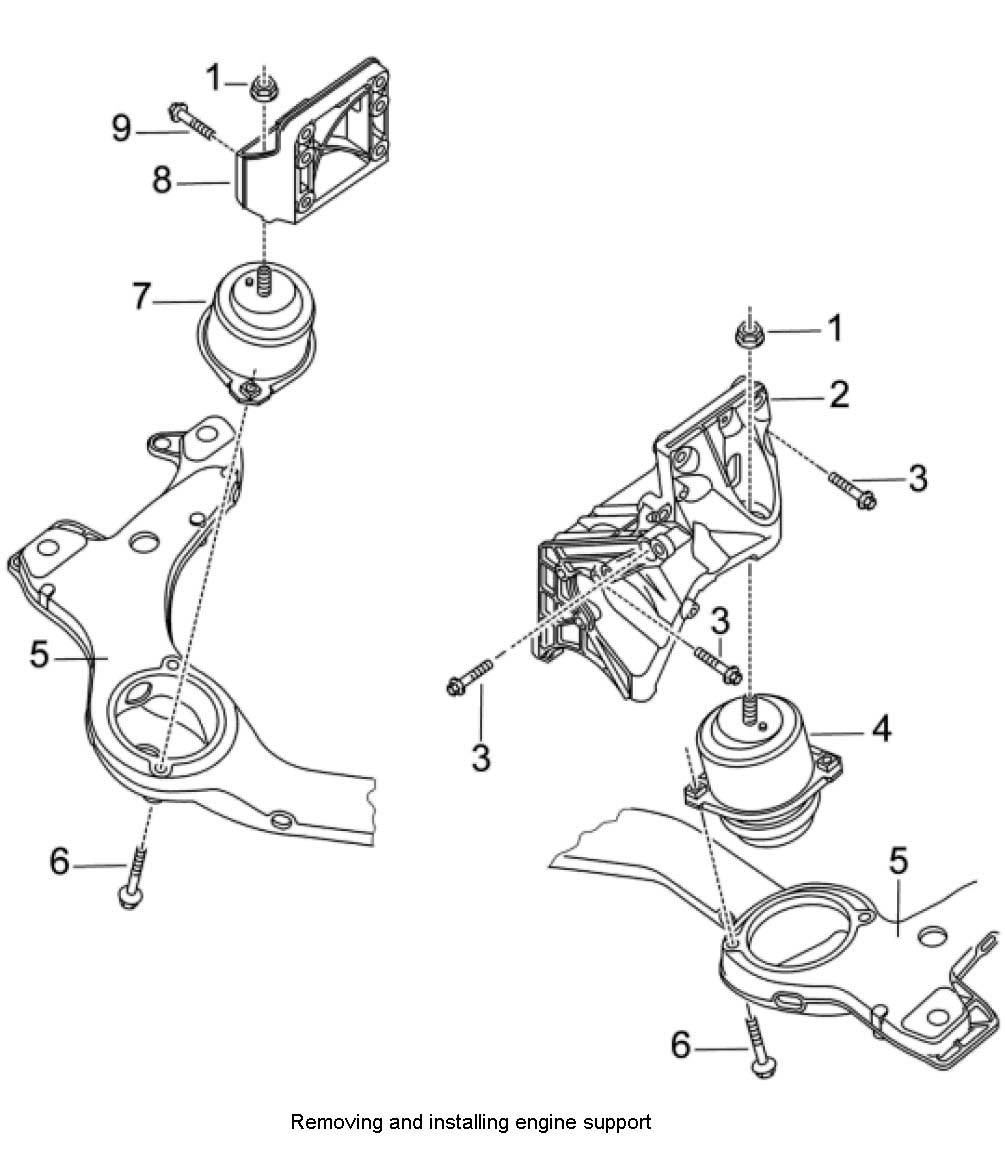 1
9
8
7
5
6
1
2
3
3
3
4
5
6

Removing and installing engine support