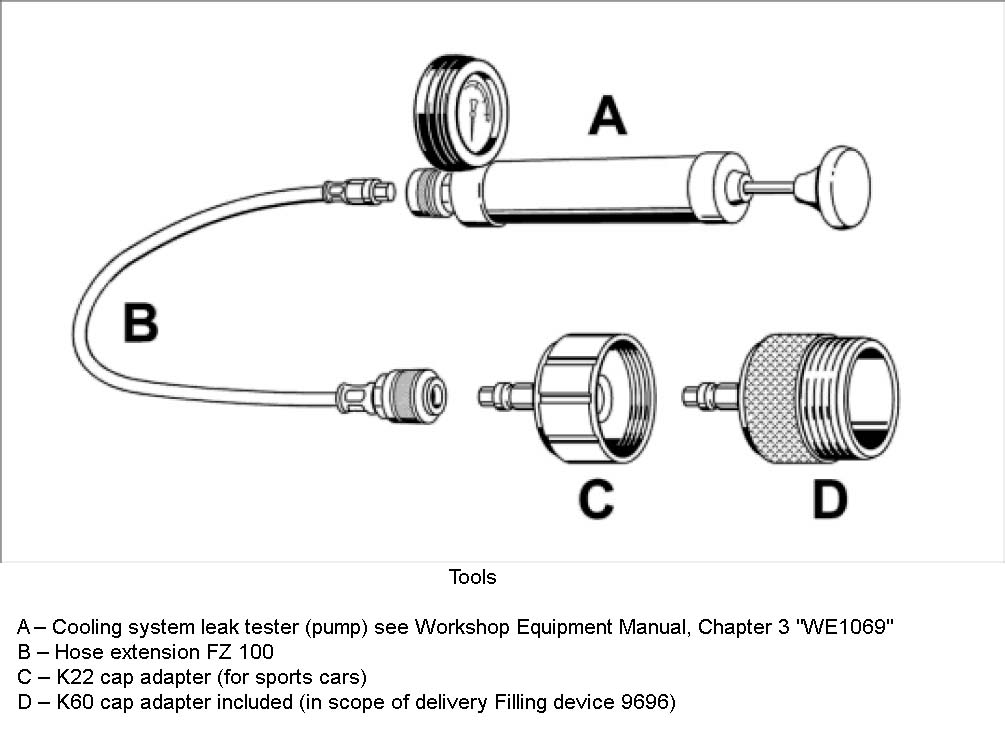 A

B

C

D

Tools

A – Cooling system leak tester (pump) see Workshop Equipment Manual, Chapter 3 "WE1069"
B – Hose extension FZ 100
C – K22 cap adapter (for sports cars)
D – K60 cap adapter included (in scope of delivery Filling device 9696)