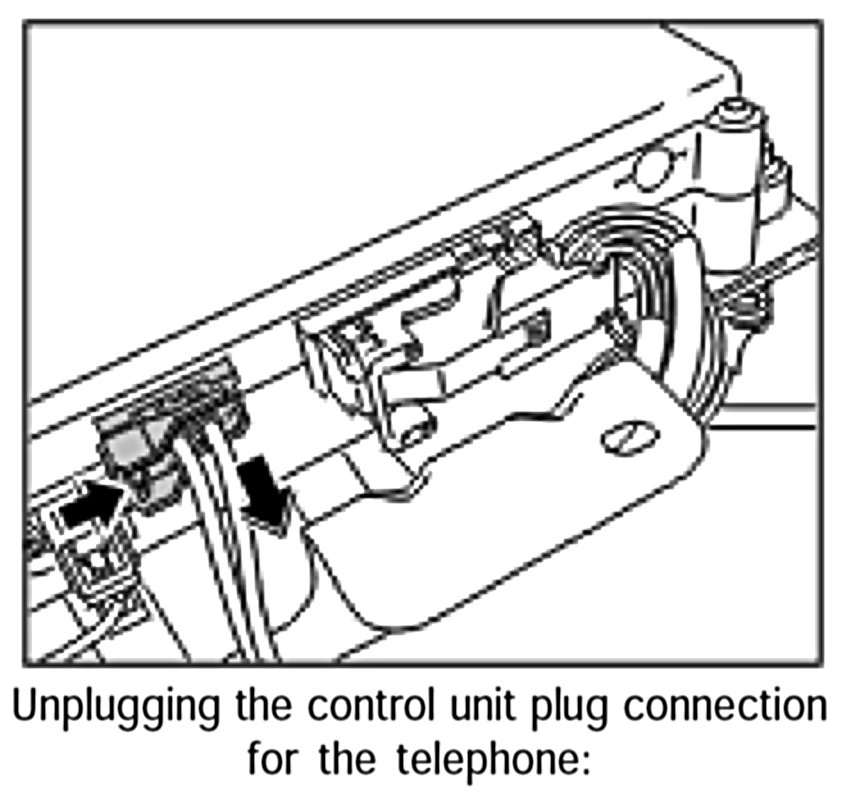 Unplugging the control unit plug connection for the telephone: