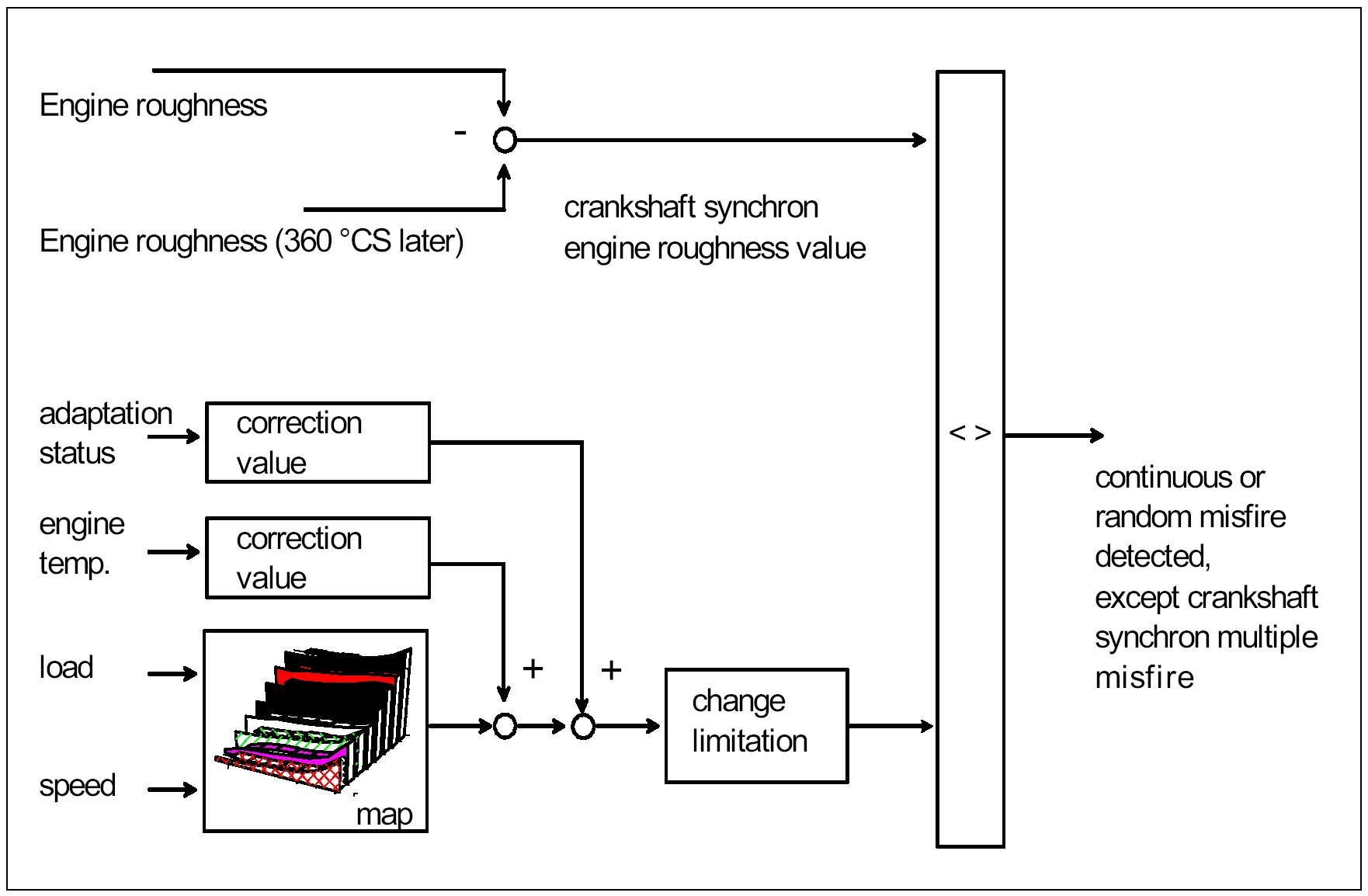 Engine roughness

-

Engine roughness (360 °CS later)

crankshaft synchron engine roughness value

adaptation status

correction value

engine temp.

correction value

load

speed

map

+

+

change limitation

< >

continuous or random misfire detected, except crankshaft synchron multiple misfire